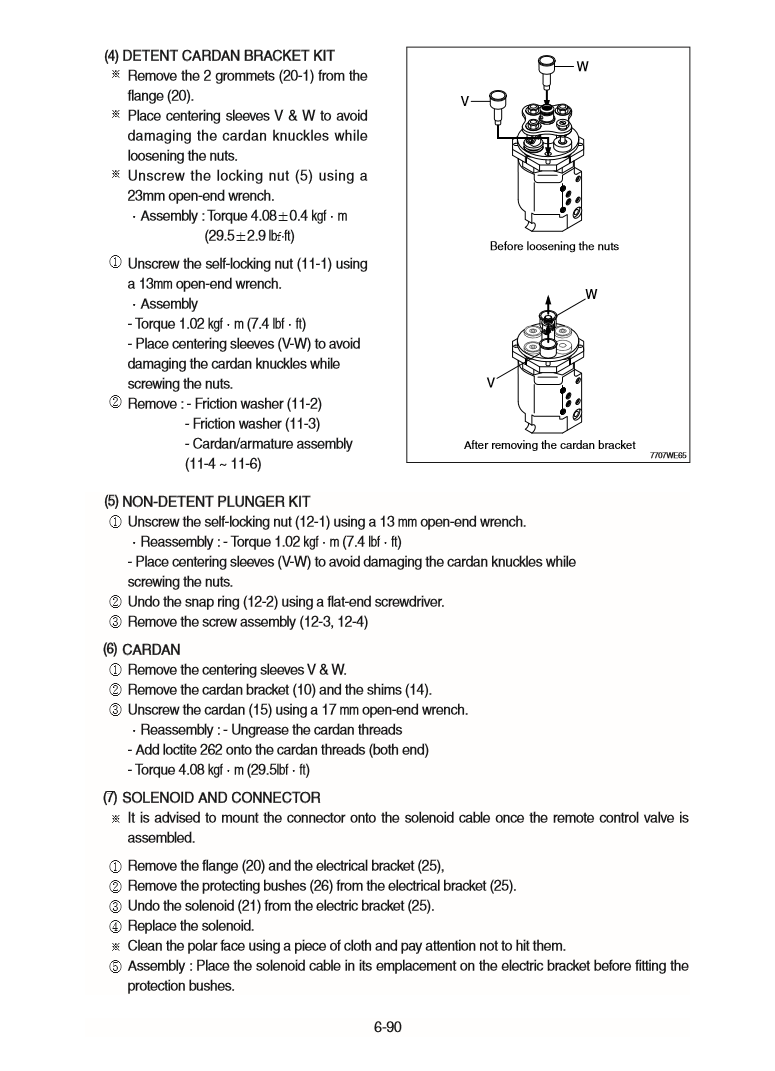 (4) DETENT CARDAN BRACKET KIT
※ Remove the 2 grommets (20-1) from the flange (20).
※ Place centering sleeves V & W to avoid damaging the cardan knuckles while loosening the nuts.
※ Unscrew the locking nut (5) using a 23mm open-end wrench.
· Assembly : Torque 4.08±0.4 kgf · m (29.5±2.9 lbf·ft)
① Unscrew the self-locking nut (11-1) using a 13mm open-end wrench.
· Assembly
- Torque 1.02 kgf · m (7.4 lbf · ft)
- Place centering sleeves (V-W) to avoid damaging the cardan knuckles while screwing the nuts.
② Remove : - Friction washer (11-2)
- Friction washer (11-3)
- Cardan/armature assembly (11-4 ~ 11-6)

W
V
Before loosening the nuts
W
V
After removing the cardan bracket
7707WE65

(5) NON-DETENT PLUNGER KIT
① Unscrew the self-locking nut (12-1) using a 13 mm open-end wrench.
· Reassembly : - Torque 1.02 kgf · m (7.4 lbf · ft)
- Place centering sleeves (V-W) to avoid damaging the cardan knuckles while screwing the nuts.
② Undo the snap ring (12-2) using a flat-end screwdriver.
③ Remove the screw assembly (12-3, 12-4)

(6) CARDAN
① Remove the centering sleeves V & W.
② Remove the cardan bracket (10) and the shims (14).
③ Unscrew the cardan (15) using a 17 mm open-end wrench.
· Reassembly : - Ungrease the cardan threads
- Add loctite 262 onto the cardan threads (both end)
- Torque 4.08 kgf · m (29.5lbf · ft)

(7) SOLENOID AND CONNECTOR
※ It is advised to mount the connector onto the solenoid cable once the remote control valve is assembled.

① Remove the flange (20) and the electrical bracket (25),
② Remove the protecting bushes (26) from the electrical bracket (25).
③ Undo the solenoid (21) from the electric bracket (25).
④ Replace the solenoid.
※ Clean the polar face using a piece of cloth and pay attention not to hit them.
⑤ Assembly : Place the solenoid cable in its emplacement on the electric bracket before fitting the protection bushes.

6-90