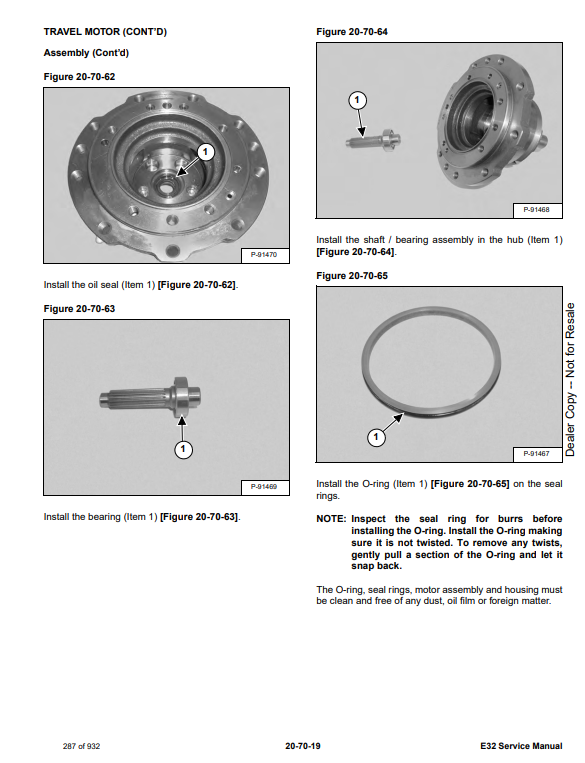 TRAVEL MOTOR (CONT'D)

Assembly (Cont'd)

Figure 20-70-62

1

P-91470

Install the oil seal (Item 1) [Figure 20-70-62].

Figure 20-70-63

1

P-91469

Install the bearing (Item 1) [Figure 20-70-63].

Figure 20-70-64

1

P-91468

Install the shaft / bearing assembly in the hub (Item 1) [Figure 20-70-64].

Figure 20-70-65

1

P-91467

Install the O-ring (Item 1) [Figure 20-70-65] on the seal rings.

NOTE: Inspect the seal ring for burrs before installing the O-ring. Install the O-ring making sure it is not twisted. To remove any twists, gently pull a section of the O-ring and let it snap back.

The O-ring, seal rings, motor assembly and housing must be clean and free of any dust, oil film or foreign matter.

Dealer Copy -- Not for Resale

287 of 932

20-70-19

E32 Service Manual