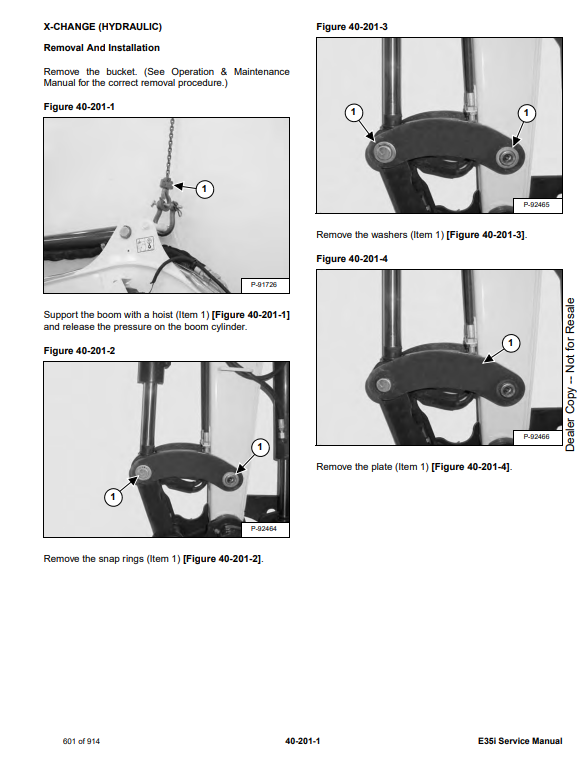 X-CHANGE (HYDRAULIC)

Removal And Installation

Remove the bucket. (See Operation & Maintenance Manual for the correct removal procedure.)

Figure 40-201-1

1

P-91726

Support the boom with a hoist (Item 1) [Figure 40-201-1] and release the pressure on the boom cylinder.

Figure 40-201-2

1

1

P-92464

Remove the snap rings (Item 1) [Figure 40-201-2].

Figure 40-201-3

1

1

P-92465

Remove the washers (Item 1) [Figure 40-201-3].

Figure 40-201-4

1

P-92466

Remove the plate (Item 1) [Figure 40-201-4].

Dealer Copy -- Not for Resale

601 of 914

40-201-1

E35i Service Manual