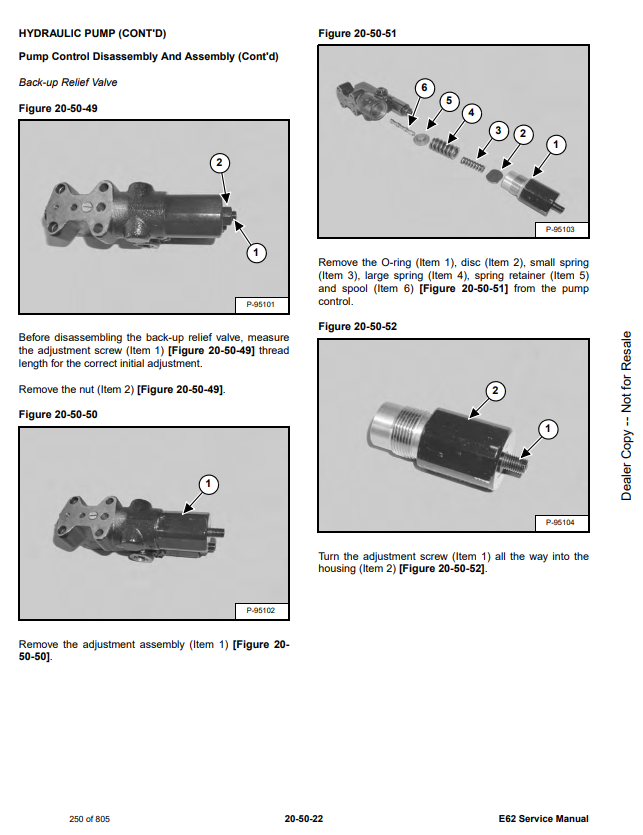 HYDRAULIC PUMP (CONT'D)

Pump Control Disassembly And Assembly (Cont'd)

Back-up Relief Valve

Figure 20-50-49

2

1

P-95101

Before disassembling the back-up relief valve, measure the adjustment screw (Item 1) [Figure 20-50-49] thread length for the correct initial adjustment.

Remove the nut (Item 2) [Figure 20-50-49].

Figure 20-50-50

1

P-95102

Remove the adjustment assembly (Item 1) [Figure 20-50-50].

Figure 20-50-51

6

5

4

3

2

1

P-95103

Remove the O-ring (Item 1), disc (Item 2), small spring (Item 3), large spring (Item 4), spring retainer (Item 5) and spool (Item 6) [Figure 20-50-51] from the pump control.

Figure 20-50-52

2

1

P-95104

Turn the adjustment screw (Item 1) all the way into the housing (Item 2) [Figure 20-50-52].

Dealer Copy -- Not for Resale

250 of 805

20-50-22

E62 Service Manual