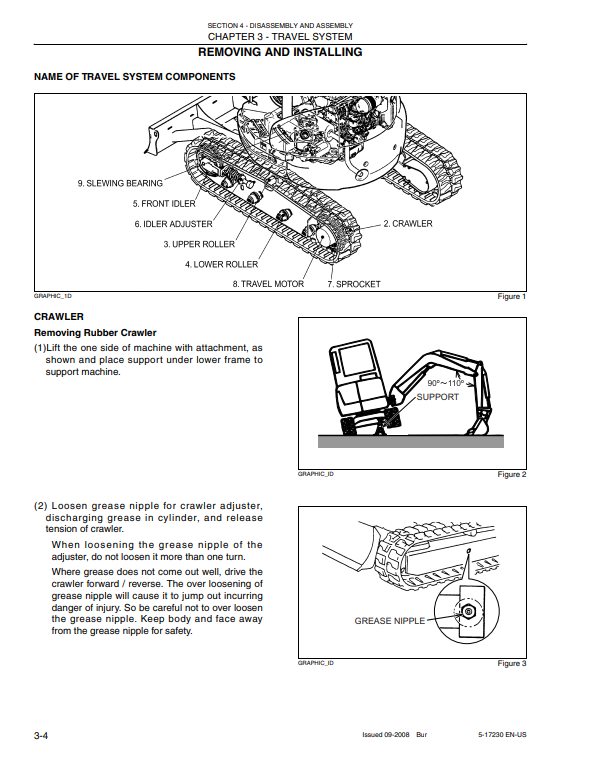 SECTION 4 - DISASSEMBLY AND ASSEMBLY
CHAPTER 3 - TRAVEL SYSTEM

REMOVING AND INSTALLING

NAME OF TRAVEL SYSTEM COMPONENTS

9. SLEWING BEARING
5. FRONT IDLER
6. IDLER ADJUSTER
3. UPPER ROLLER
4. LOWER ROLLER
8. TRAVEL MOTOR
7. SPROCKET
2. CRAWLER

GRAPHIC_1D
Figure 1

CRAWLER

Removing Rubber Crawler

(1)Lift the one side of machine with attachment, as shown and place support under lower frame to support machine.

90°~110°
SUPPORT

GRAPHIC_ID
Figure 2

(2) Loosen grease nipple for crawler adjuster, discharging grease in cylinder, and release tension of crawler.

When loosening the grease nipple of the adjuster, do not loosen it more than one turn.

Where grease does not come out well, drive the crawler forward / reverse. The over loosening of grease nipple will cause it to jump out incurring danger of injury. So be careful not to over loosen the grease nipple. Keep body and face away from the grease nipple for safety.

GREASE NIPPLE

GRAPHIC_ID
Figure 3

3-4
Issued 09-2008 Bur
5-17230 EN-US