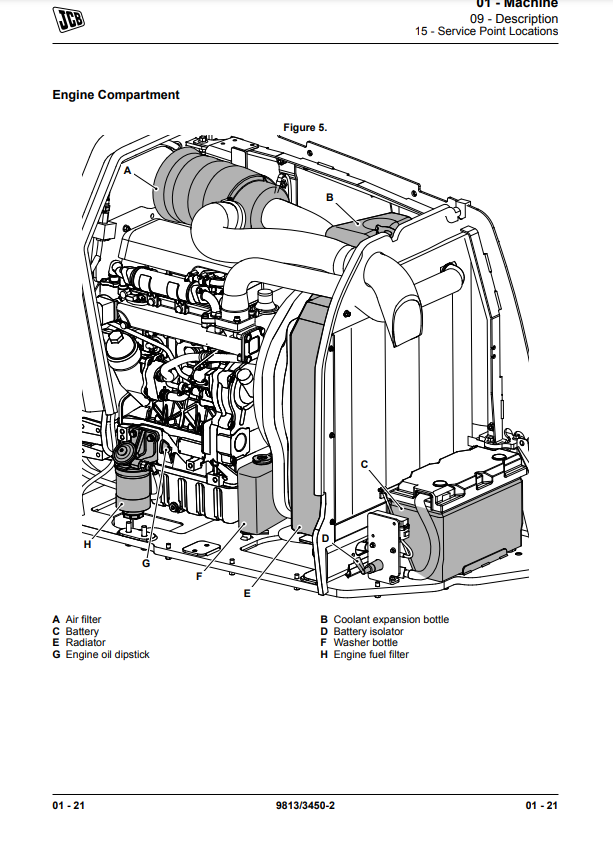 JCB

01 - Machine
09 - Description
15 - Service Point Locations

Engine Compartment

Figure 5.

A
B
C
D
E
F
G
H

A Air filter
C Battery
E Radiator
G Engine oil dipstick

B Coolant expansion bottle
D Battery isolator
F Washer bottle
H Engine fuel filter

01 - 21
9813/3450-2
01 - 21