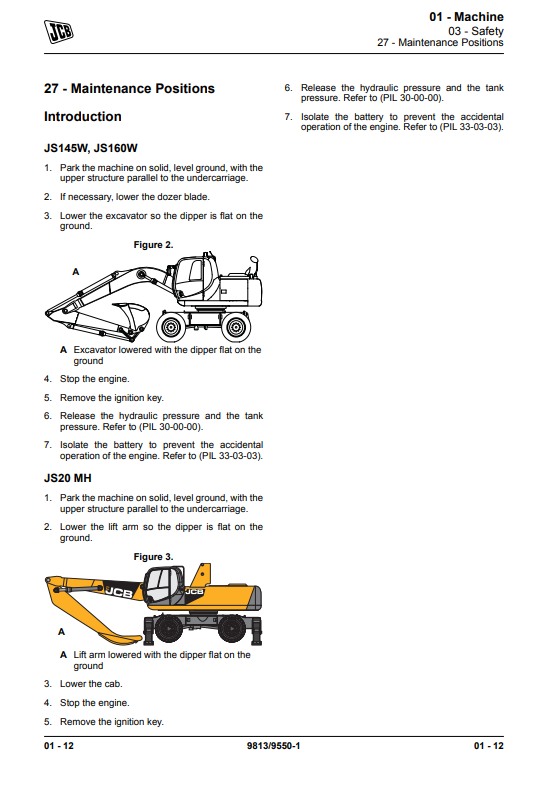 JCB

01 - Machine
03 - Safety
27 - Maintenance Positions

27 - Maintenance Positions

Introduction

JS145W, JS160W

1. Park the machine on solid, level ground, with the upper structure parallel to the undercarriage.

2. If necessary, lower the dozer blade.

3. Lower the excavator so the dipper is flat on the ground.

Figure 2.

A

A Excavator lowered with the dipper flat on the ground

4. Stop the engine.

5. Remove the ignition key.

6. Release the hydraulic pressure and the tank pressure. Refer to (PIL 30-00-00).

7. Isolate the battery to prevent the accidental operation of the engine. Refer to (PIL 33-03-03).

JS20 MH

1. Park the machine on solid, level ground, with the upper structure parallel to the undercarriage.

2. Lower the lift arm so the dipper is flat on the ground.

Figure 3.

JCB

JCB

A

A Lift arm lowered with the dipper flat on the ground

3. Lower the cab.

4. Stop the engine.

5. Remove the ignition key.

6. Release the hydraulic pressure and the tank pressure. Refer to (PIL 30-00-00).

7. Isolate the battery to prevent the accidental operation of the engine. Refer to (PIL 33-03-03).

01 - 12
9813/9550-1
01 - 12