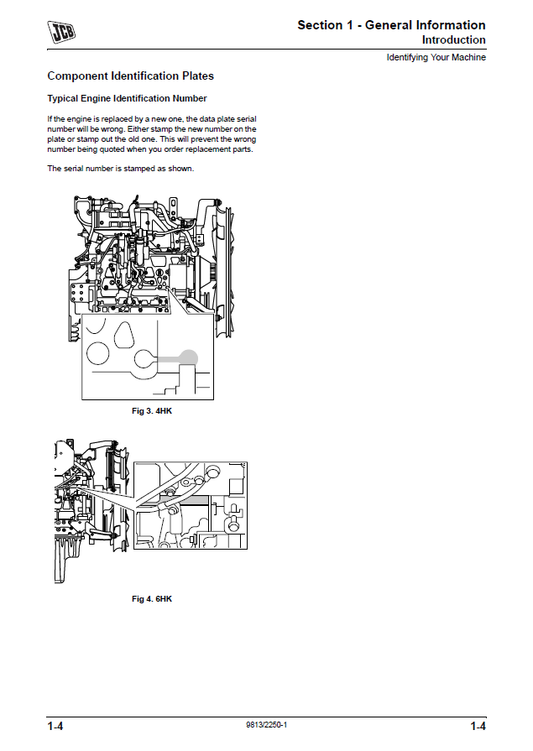 JCB

Section 1 - General Information
Introduction

Identifying Your Machine

Component Identification Plates

Typical Engine Identification Number

If the engine is replaced by a new one, the data plate serial number will be wrong. Either stamp the new number on the plate or stamp out the old one. This will prevent the wrong number being quoted when you order replacement parts.

The serial number is stamped as shown.

Fig 3. 4HK

Fig 4. 6HK

1-4

9813/2250-1

1-4