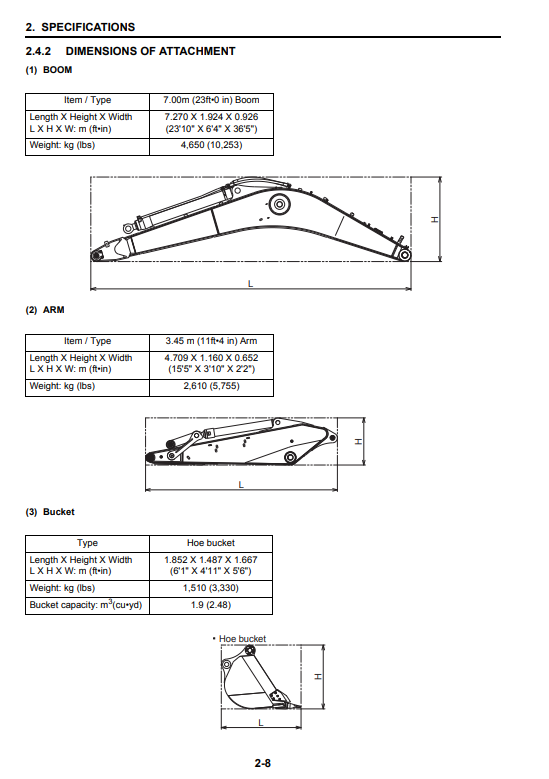 2. SPECIFICATIONS

2.4.2 DIMENSIONS OF ATTACHMENT

(1) BOOM

| Item / Type | 7.00m (23ft•0 in) Boom |
|---|---|
| Length X Height X Width L X H X W: m (ft•in) | 7.270 X 1.924 X 0.926 (23'10" X 6'4" X 36'5") |
| Weight: kg (lbs) | 4,650 (10,253) |

H

L

(2) ARM

| Item / Type | 3.45 m (11ft•4 in) Arm |
|---|---|
| Length X Height X Width L X H X W: m (ft•in) | 4.709 X 1.160 X 0.652 (15'5" X 3'10" X 2'2") |
| Weight: kg (lbs) | 2,610 (5,755) |

H

L

(3) Bucket

| Type | Hoe bucket |
|---|---|
| Length X Height X Width L X H X W: m (ft•in) | 1.852 X 1.487 X 1.667 (6'1" X 4'11" X 5'6") |
| Weight: kg (lbs) | 1,510 (3,330) |
| Bucket capacity: $m^3$(cu•yd) | 1.9 (2.48) |

• Hoe bucket

H

L

2-8