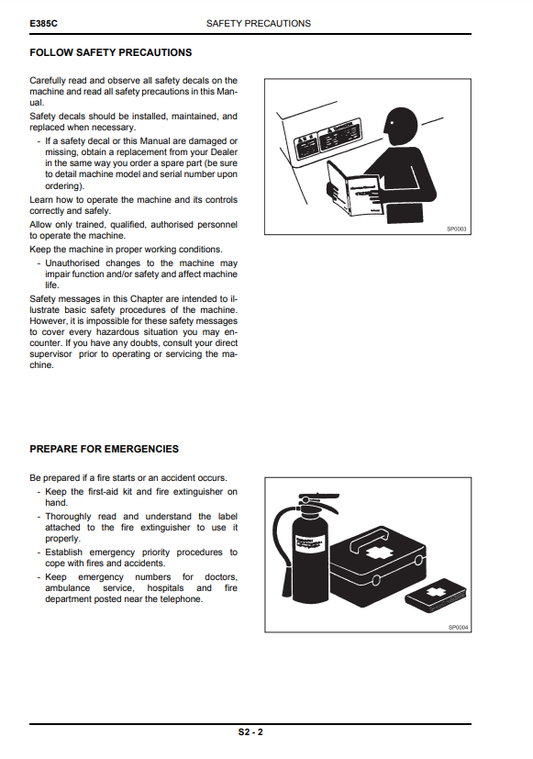 E385C SAFETY PRECAUTIONS

FOLLOW SAFETY PRECAUTIONS

Carefully read and observe all safety decals on the machine and read all safety precautions in this Manual.

Safety decals should be installed, maintained, and replaced when necessary.

- If a safety decal or this Manual are damaged or missing, obtain a replacement from your Dealer in the same way you order a spare part (be sure to detail machine model and serial number upon ordering).

Learn how to operate the machine and its controls correctly and safely.

Allow only trained, qualified, authorised personnel to operate the machine.

Keep the machine in proper working conditions.

- Unauthorised changes to the machine may impair function and/or safety and affect machine life.

Safety messages in this Chapter are intended to illustrate basic safety procedures of the machine. However, it is impossible for these safety messages to cover every hazardous situation you may encounter. If you have any doubts, consult your direct supervisor prior to operating or servicing the machine.

SP0003

PREPARE FOR EMERGENCIES

Be prepared if a fire starts or an accident occurs.

- Keep the first-aid kit and fire extinguisher on hand.
- Thoroughly read and understand the label attached to the fire extinguisher to use it properly.
- Establish emergency priority procedures to cope with fires and accidents.
- Keep emergency numbers for doctors, ambulance service, hospitals and fire department posted near the telephone.

SP0004

S2 - 2