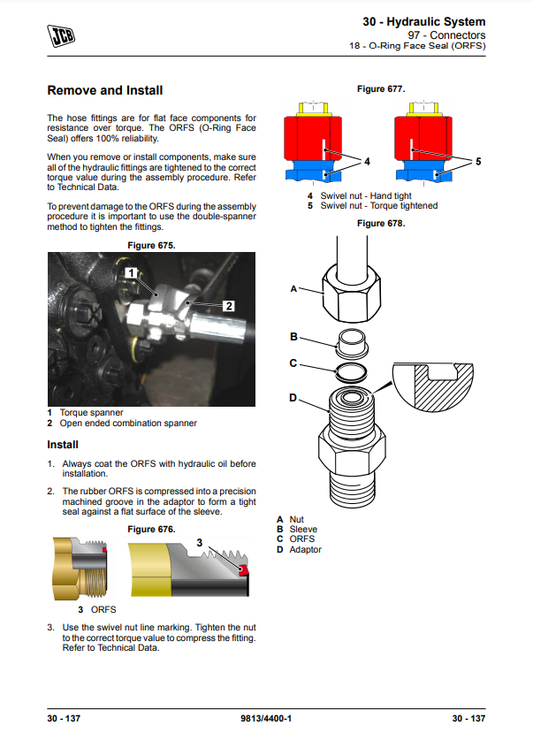 JCB

30 - Hydraulic System
97 - Connectors
18 - O-Ring Face Seal (ORFS)

Remove and Install

The hose fittings are for flat face components for resistance over torque. The ORFS (O-Ring Face Seal) offers 100% reliability.

When you remove or install components, make sure all of the hydraulic fittings are tightened to the correct torque value during the assembly procedure. Refer to Technical Data.

To prevent damage to the ORFS during the assembly procedure it is important to use the double-spanner method to tighten the fittings.

Figure 675.

1
2

1 Torque spanner
2 Open ended combination spanner

Install

1. Always coat the ORFS with hydraulic oil before installation.

2. The rubber ORFS is compressed into a precision machined groove in the adaptor to form a tight seal against a flat surface of the sleeve.

Figure 676.

3

3 ORFS

3. Use the swivel nut line marking. Tighten the nut to the correct torque value to compress the fitting. Refer to Technical Data.

Figure 677.

4
5

4 Swivel nut - Hand tight
5 Swivel nut - Torque tightened

Figure 678.

A
B
C
D

A Nut
B Sleeve
C ORFS
D Adaptor

30 - 137
9813/4400-1
30 - 137