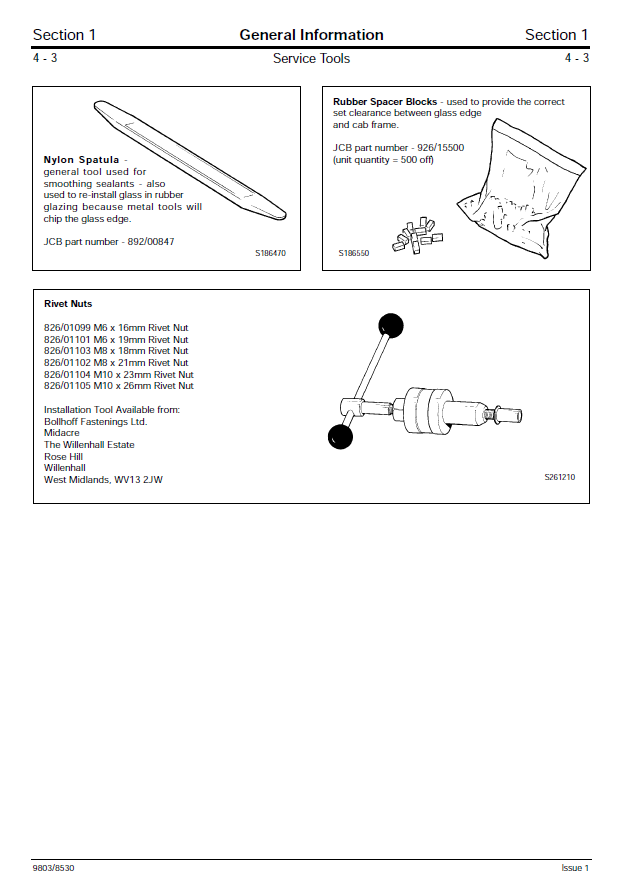 Section 1 General Information Section 1

4 - 3 Service Tools 4 - 3

**Nylon Spatula** - general tool used for smoothing sealants - also used to re-install glass in rubber glazing because metal tools will chip the glass edge.

JCB part number - 892/00847

S186470

**Rubber Spacer Blocks** - used to provide the correct set clearance between glass edge and cab frame.

JCB part number - 926/15500
(unit quantity = 500 off)

S186550

**Rivet Nuts**

826/01099 M6 x 16mm Rivet Nut
826/01101 M6 x 19mm Rivet Nut
826/01103 M8 x 18mm Rivet Nut
826/01102 M8 x 21mm Rivet Nut
826/01104 M10 x 23mm Rivet Nut
826/01105 M10 x 26mm Rivet Nut

Installation Tool Available from:
Bollhoff Fastenings Ltd.
Midacre
The Willenhall Estate
Rose Hill
Willenhall
West Midlands, WV13 2JW

S261210

9803/8530 Issue 1