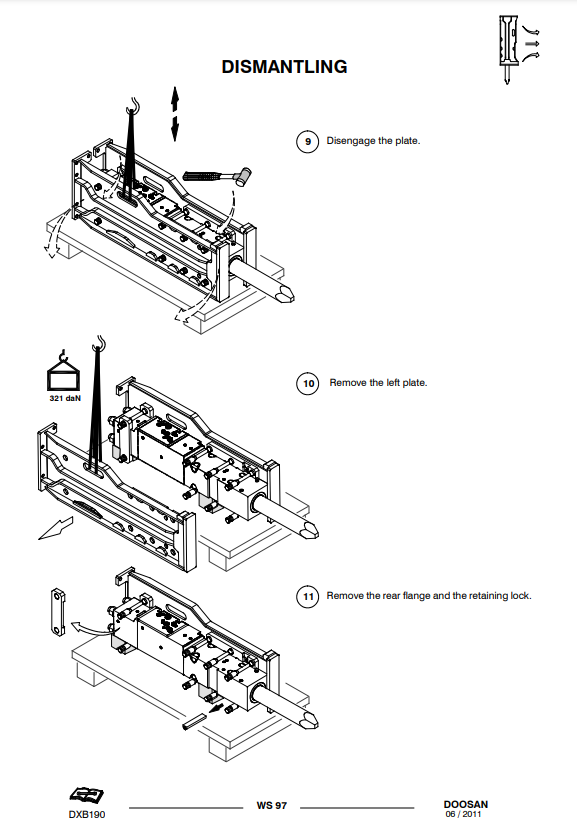 DISMANTLING

9 Disengage the plate.

321 daN

10 Remove the left plate.

11 Remove the rear flange and the retaining lock.

DXB190

WS 97

DOOSAN
06 / 2011