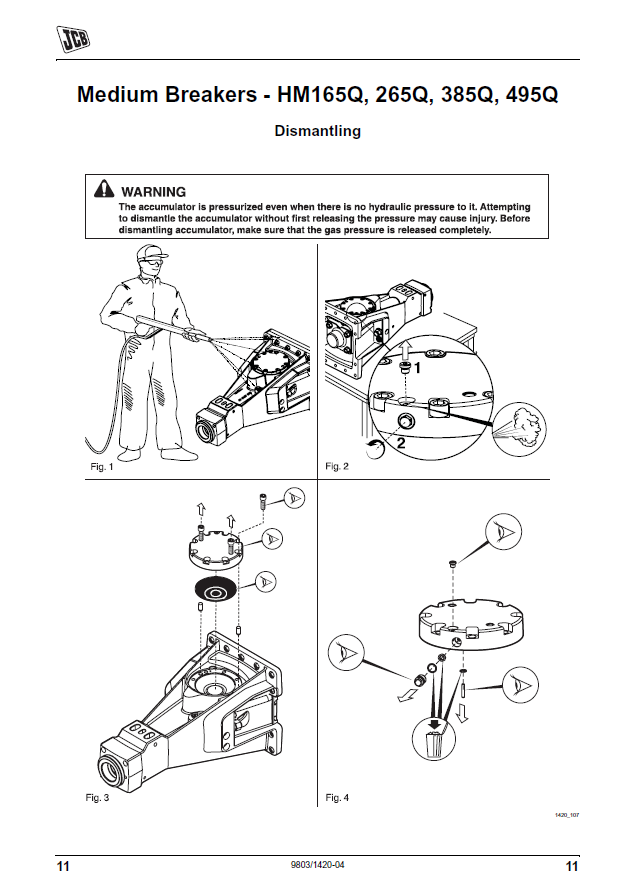 JCB

Medium Breakers - HM165Q, 265Q, 385Q, 495Q

Dismantling

WARNING
The accumulator is pressurized even when there is no hydraulic pressure to it. Attempting to dismantle the accumulator without first releasing the pressure may cause injury. Before dismantling accumulator, make sure that the gas pressure is released completely.

Fig. 1

1
2
Fig. 2

Fig. 3

Fig. 4

1420_107

11
9803/1420-04
11