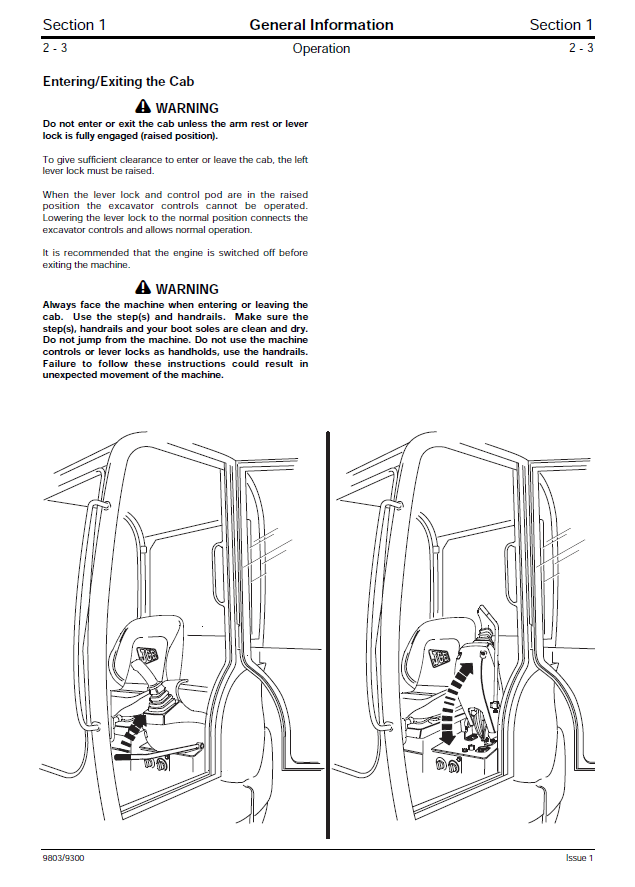 Section 1 General Information Section 1
2 - 3 Operation 2 - 3

Entering/Exiting the Cab

WARNING

Do not enter or exit the cab unless the arm rest or lever lock is fully engaged (raised position).

To give sufficient clearance to enter or leave the cab, the left lever lock must be raised.

When the lever lock and control pod are in the raised position the excavator controls cannot be operated. Lowering the lever lock to the normal position connects the excavator controls and allows normal operation.

It is recommended that the engine is switched off before exiting the machine.

WARNING

Always face the machine when entering or leaving the cab. Use the step(s) and handrails. Make sure the step(s), handrails and your boot soles are clean and dry. Do not jump from the machine. Do not use the machine controls or lever locks as handholds, use the handrails. Failure to follow these instructions could result in unexpected movement of the machine.

JCB

JCB

9803/9300 Issue 1