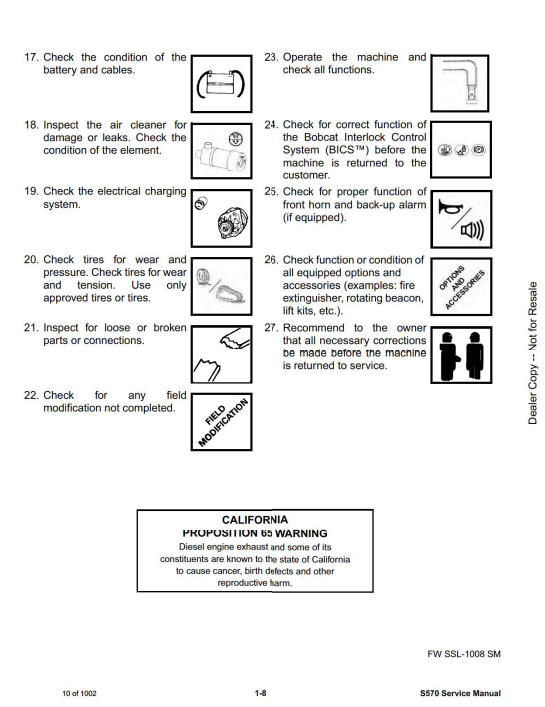 17. Check the condition of the battery and cables.

18. Inspect the air cleaner for damage or leaks. Check the condition of the element.

19. Check the electrical charging system.

20. Check tires for wear and pressure. Check tires for wear and tension. Use only approved tires or tires.

21. Inspect for loose or broken parts or connections.

22. Check for any field modification not completed.

FIELD MODIFICATION

23. Operate the machine and check all functions.

24. Check for correct function of the Bobcat Interlock Control System (BICS™) before the machine is returned to the customer.

25. Check for proper function of front horn and back-up alarm (if equipped).

26. Check function or condition of all equipped options and accessories (examples: fire extinguisher, rotating beacon, lift kits, etc.).

OPTIONS AND ACCESSORIES

27. Recommend to the owner that all necessary corrections be made before the machine is returned to service.

Dealer Copy -- Not for Resale

CALIFORNIA
PROPOSITION 65 WARNING
Diesel engine exhaust and some of its constituents are known to the state of California to cause cancer, birth defects and other reproductive harm.

FW SSL-1008 SM

10 of 1002

1-8

S570 Service Manual