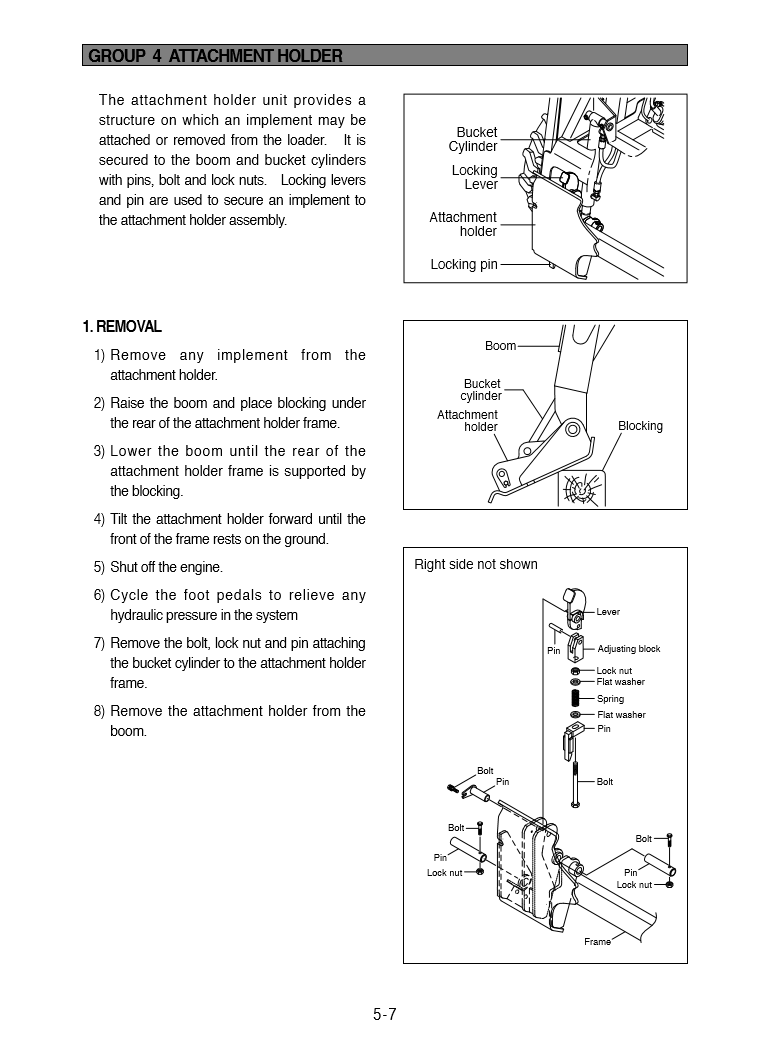 GROUP 4 ATTACHMENT HOLDER

The attachment holder unit provides a structure on which an implement may be attached or removed from the loader. It is secured to the boom and bucket cylinders with pins, bolt and lock nuts. Locking levers and pin are used to secure an implement to the attachment holder assembly.

Bucket Cylinder
Locking Lever
Attachment holder
Locking pin

1. REMOVAL

1) Remove any implement from the attachment holder.

2) Raise the boom and place blocking under the rear of the attachment holder frame.

3) Lower the boom until the rear of the attachment holder frame is supported by the blocking.

4) Tilt the attachment holder forward until the front of the frame rests on the ground.

5) Shut off the engine.

6) Cycle the foot pedals to relieve any hydraulic pressure in the system

7) Remove the bolt, lock nut and pin attaching the bucket cylinder to the attachment holder frame.

8) Remove the attachment holder from the boom.

Boom
Bucket cylinder
Attachment holder
Blocking

Right side not shown
Lever
Pin
Adjusting block
Lock nut
Flat washer
Spring
Flat washer
Pin
Bolt
Pin
Bolt
Bolt
Pin
Lock nut
Bolt
Pin
Lock nut
Frame

5-7