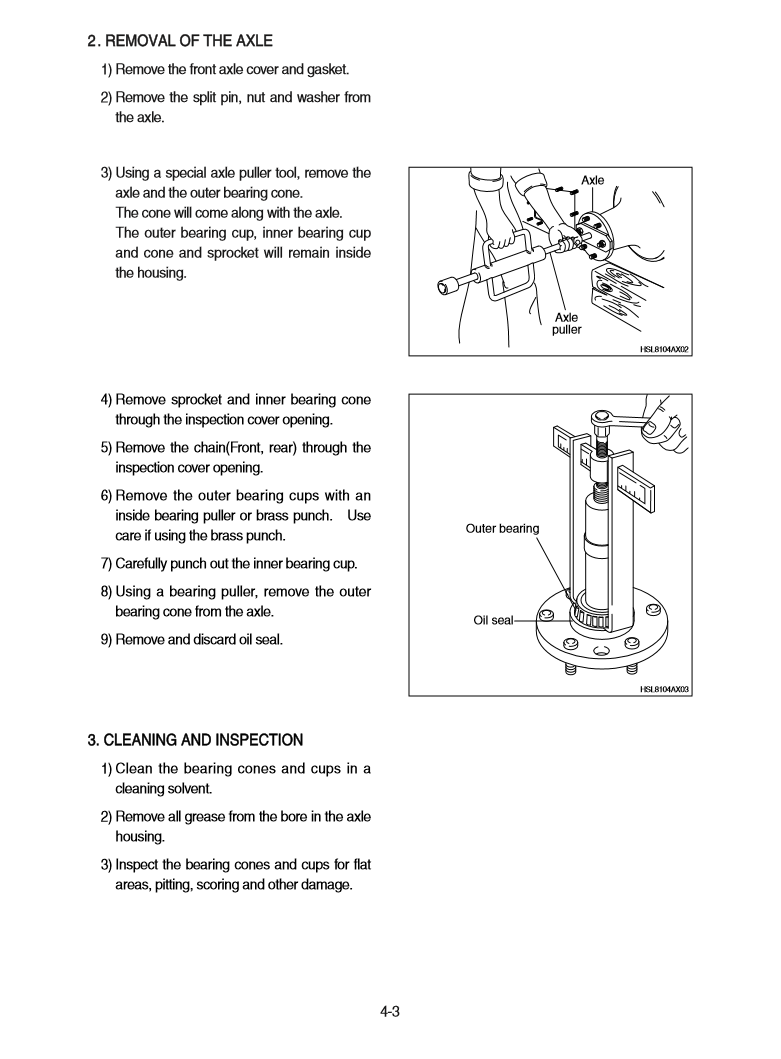 2. REMOVAL OF THE AXLE

1) Remove the front axle cover and gasket.

2) Remove the split pin, nut and washer from the axle.

3) Using a special axle puller tool, remove the axle and the outer bearing cone.
The cone will come along with the axle.
The outer bearing cup, inner bearing cup and cone and sprocket will remain inside the housing.

Axle

Axle puller

HSL8104AX02

4) Remove sprocket and inner bearing cone through the inspection cover opening.

5) Remove the chain(Front, rear) through the inspection cover opening.

6) Remove the outer bearing cups with an inside bearing puller or brass punch. Use care if using the brass punch.

7) Carefully punch out the inner bearing cup.

8) Using a bearing puller, remove the outer bearing cone from the axle.

9) Remove and discard oil seal.

Outer bearing

Oil seal

HSL8104AX03

3. CLEANING AND INSPECTION

1) Clean the bearing cones and cups in a cleaning solvent.

2) Remove all grease from the bore in the axle housing.

3) Inspect the bearing cones and cups for flat areas, pitting, scoring and other damage.

4-3