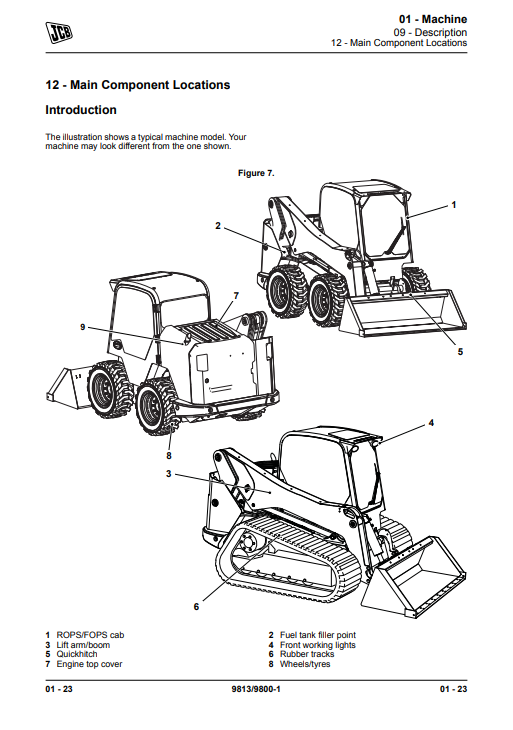 JCB

01 - Machine
09 - Description
12 - Main Component Locations

12 - Main Component Locations

Introduction

The illustration shows a typical machine model. Your machine may look different from the one shown.

Figure 7.

1
2
7
9
5
8
4
3
6

1 ROPS/FOPS cab
3 Lift arm/boom
5 Quickhitch
7 Engine top cover

2 Fuel tank filler point
4 Front working lights
6 Rubber tracks
8 Wheels/tyres

01 - 23
9813/9800-1
01 - 23