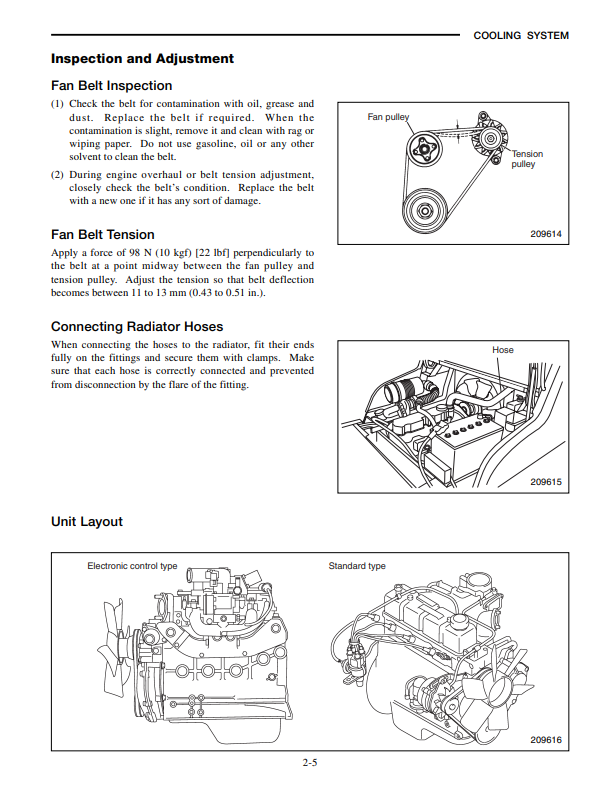 COOLING SYSTEM

Inspection and Adjustment

Fan Belt Inspection

(1) Check the belt for contamination with oil, grease and dust. Replace the belt if required. When the contamination is slight, remove it and clean with rag or wiping paper. Do not use gasoline, oil or any other solvent to clean the belt.

(2) During engine overhaul or belt tension adjustment, closely check the belt's condition. Replace the belt with a new one if it has any sort of damage.

Fan pulley

Tension pulley

209614

Fan Belt Tension

Apply a force of 98 N (10 kgf) [22 lbf] perpendicularly to the belt at a point midway between the fan pulley and tension pulley. Adjust the tension so that belt deflection becomes between 11 to 13 mm (0.43 to 0.51 in.).

Connecting Radiator Hoses

When connecting the hoses to the radiator, fit their ends fully on the fittings and secure them with clamps. Make sure that each hose is correctly connected and prevented from disconnection by the flare of the fitting.

Hose

209615

Unit Layout

Electronic control type

Standard type

209616

2-5