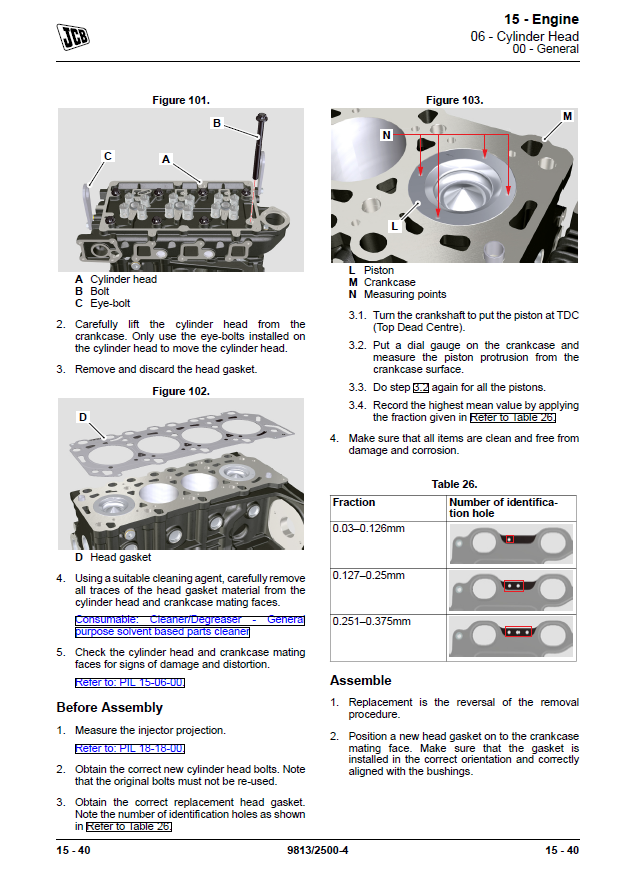 JCB

15 - Engine
06 - Cylinder Head
00 - General

Figure 101.

B
C
A

A Cylinder head
B Bolt
C Eye-bolt

2. Carefully lift the cylinder head from the crankcase. Only use the eye-bolts installed on the cylinder head to move the cylinder head.

3. Remove and discard the head gasket.

Figure 102.

D

D Head gasket

4. Using a suitable cleaning agent, carefully remove all traces of the head gasket material from the cylinder head and crankcase mating faces.

Consumable: Cleaner/Degreaser - General purpose solvent based parts cleaner

5. Check the cylinder head and crankcase mating faces for signs of damage and distortion.

Refer to: PIL 15-06-00.

Before Assembly

1. Measure the injector projection.

Refer to: PIL 18-18-00.

2. Obtain the correct new cylinder head bolts. Note that the original bolts must not be re-used.

3. Obtain the correct replacement head gasket. Note the number of identification holes as shown in Refer to Table 26.

Figure 103.

M
N
L

L Piston
M Crankcase
N Measuring points

3.1. Turn the crankshaft to put the piston at TDC (Top Dead Centre).

3.2. Put a dial gauge on the crankcase and measure the piston protrusion from the crankcase surface.

3.3. Do step 3.2 again for all the pistons.

3.4. Record the highest mean value by applying the fraction given in Refer to Table 26.

4. Make sure that all items are clean and free from damage and corrosion.

Table 26.

| Fraction | Number of identification hole |
|---|---|
| 0.03–0.126mm | |
| 0.127–0.25mm | |
| 0.251–0.375mm | |

Assemble

1. Replacement is the reversal of the removal procedure.

2. Position a new head gasket on to the crankcase mating face. Make sure that the gasket is installed in the correct orientation and correctly aligned with the bushings.

15 - 40 9813/2500-4 15 - 40