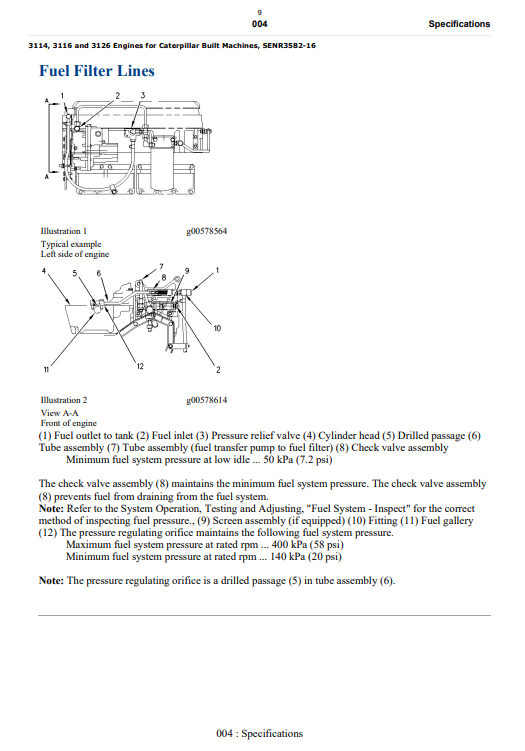 9
004 Specifications

3114, 3116 and 3126 Engines for Caterpillar Built Machines, SENR3582-16

Fuel Filter Lines

A 1 2 3
A

Illustration 1 g00578564
Typical example
Left side of engine

4 5 6 7 8 9 1
10
11 12 2

Illustration 2 g00578614
View A-A
Front of engine
(1) Fuel outlet to tank (2) Fuel inlet (3) Pressure relief valve (4) Cylinder head (5) Drilled passage (6) Tube assembly (7) Tube assembly (fuel transfer pump to fuel filter) (8) Check valve assembly
Minimum fuel system pressure at low idle ... 50 kPa (7.2 psi)

The check valve assembly (8) maintains the minimum fuel system pressure. The check valve assembly (8) prevents fuel from draining from the fuel system.
Note: Refer to the System Operation, Testing and Adjusting, "Fuel System - Inspect" for the correct method of inspecting fuel pressure., (9) Screen assembly (if equipped) (10) Fitting (11) Fuel gallery (12) The pressure regulating orifice maintains the following fuel system pressure.
Maximum fuel system pressure at rated rpm ... 400 kPa (58 psi)
Minimum fuel system pressure at rated rpm ... 140 kPa (20 psi)

Note: The pressure regulating orifice is a drilled passage (5) in tube assembly (6).

004 : Specifications