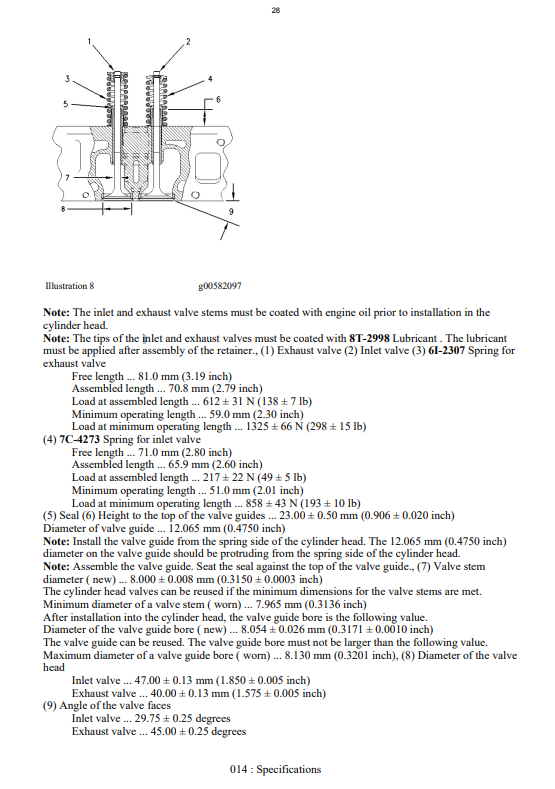 28

1
2
3
4
5
6
7
8
9

Illustration 8 g00582097

**Note:** The inlet and exhaust valve stems must be coated with engine oil prior to installation in the cylinder head.
**Note:** The tips of the inlet and exhaust valves must be coated with **8T-2998** Lubricant . The lubricant must be applied after assembly of the retainer., (1) Exhaust valve (2) Inlet valve (3) **6I-2307** Spring for exhaust valve
Free length ... 81.0 mm (3.19 inch)
Assembled length ... 70.8 mm (2.79 inch)
Load at assembled length ... 612 ± 31 N (138 ± 7 lb)
Minimum operating length ... 59.0 mm (2.30 inch)
Load at minimum operating length ... 1325 ± 66 N (298 ± 15 lb)
(4) **7C-4273** Spring for inlet valve
Free length ... 71.0 mm (2.80 inch)
Assembled length ... 65.9 mm (2.60 inch)
Load at assembled length ... 217 ± 22 N (49 ± 5 lb)
Minimum operating length ... 51.0 mm (2.01 inch)
Load at minimum operating length ... 858 ± 43 N (193 ± 10 lb)
(5) Seal (6) Height to the top of the valve guides ... 23.00 ± 0.50 mm (0.906 ± 0.020 inch)
Diameter of valve guide ... 12.065 mm (0.4750 inch)
**Note:** Install the valve guide from the spring side of the cylinder head. The 12.065 mm (0.4750 inch) diameter on the valve guide should be protruding from the spring side of the cylinder head.
**Note:** Assemble the valve guide. Seat the seal against the top of the valve guide., (7) Valve stem diameter ( new) ... 8.000 ± 0.008 mm (0.3150 ± 0.0003 inch)
The cylinder head valves can be reused if the minimum dimensions for the valve stems are met.
Minimum diameter of a valve stem ( worn) ... 7.965 mm (0.3136 inch)
After installation into the cylinder head, the valve guide bore is the following value.
Diameter of the valve guide bore ( new) ... 8.054 ± 0.026 mm (0.3171 ± 0.0010 inch)
The valve guide can be reused. The valve guide bore must not be larger than the following value.
Maximum diameter of a valve guide bore ( worn) ... 8.130 mm (0.3201 inch), (8) Diameter of the valve head
Inlet valve ... 47.00 ± 0.13 mm (1.850 ± 0.005 inch)
Exhaust valve ... 40.00 ± 0.13 mm (1.575 ± 0.005 inch)
(9) Angle of the valve faces
Inlet valve ... 29.75 ± 0.25 degrees
Exhaust valve ... 45.00 ± 0.25 degrees

014 : Specifications