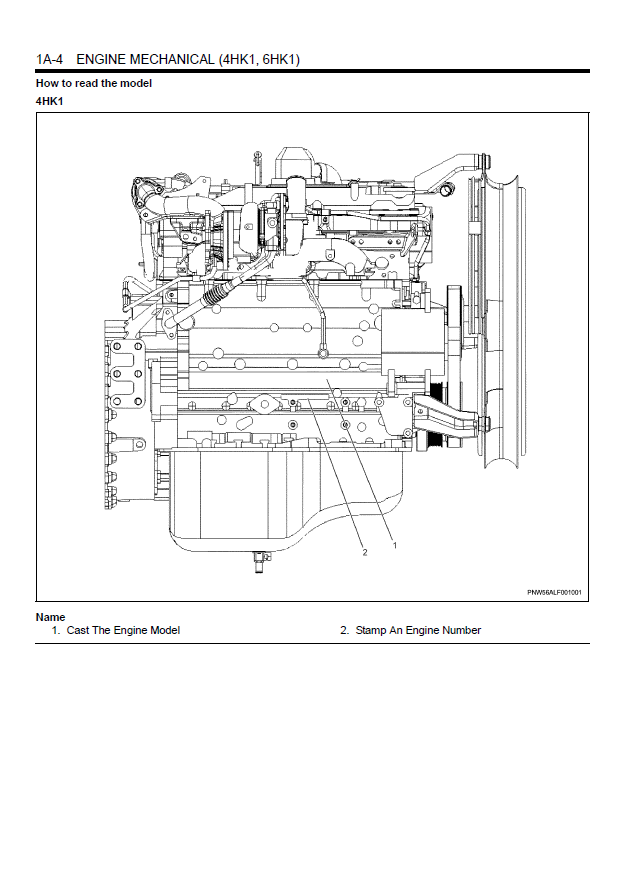 1A-4 ENGINE MECHANICAL (4HK1, 6HK1)

How to read the model

4HK1

2

1

PNW56ALF001001

Name

1. Cast The Engine Model

2. Stamp An Engine Number