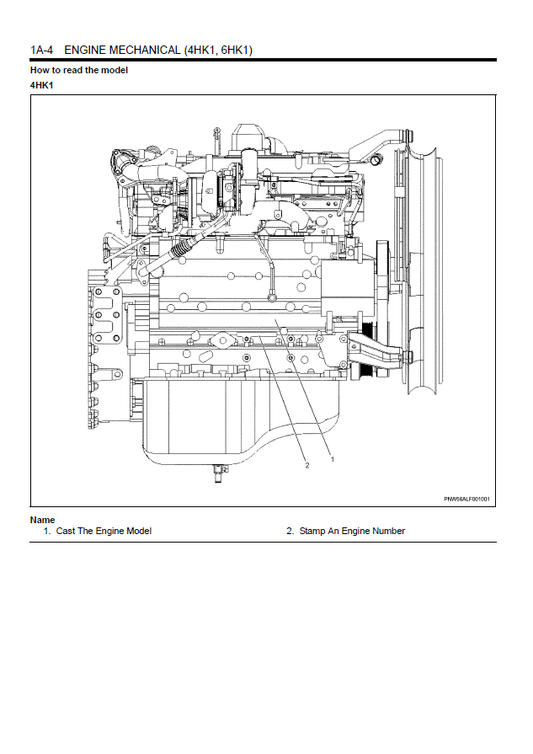 1A-4 ENGINE MECHANICAL (4HK1, 6HK1)

How to read the model

4HK1

2

1

PNW56ALF001001

Name

1. Cast The Engine Model

2. Stamp An Engine Number