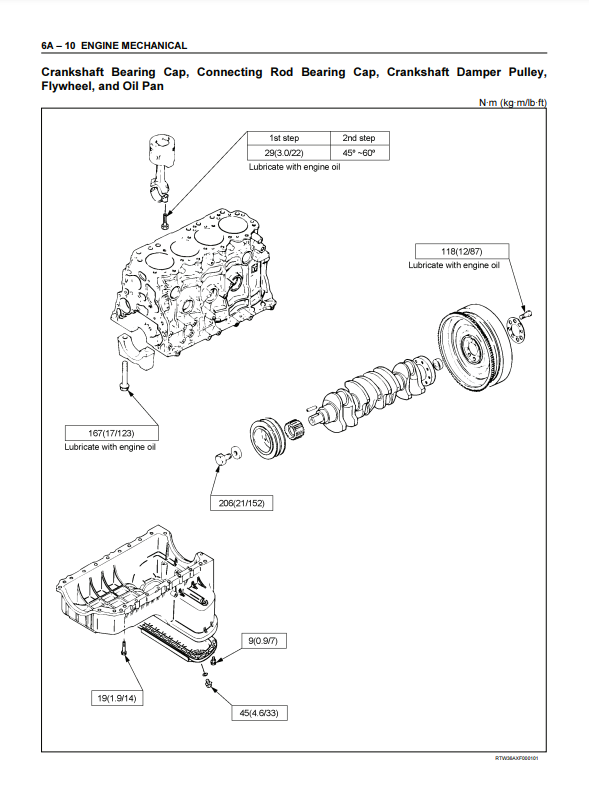 6A – 10 ENGINE MECHANICAL

Crankshaft Bearing Cap, Connecting Rod Bearing Cap, Crankshaft Damper Pulley, Flywheel, and Oil Pan

N·m (kg·m/lb·ft)

| 1st step | 2nd step |
|---|---|
| 29(3.0/22) | 45° ~60° |

Lubricate with engine oil

118(12/87)
Lubricate with engine oil

167(17/123)
Lubricate with engine oil

206(21/152)

9(0.9/7)

19(1.9/14)

45(4.6/33)

RTW36AXF000101