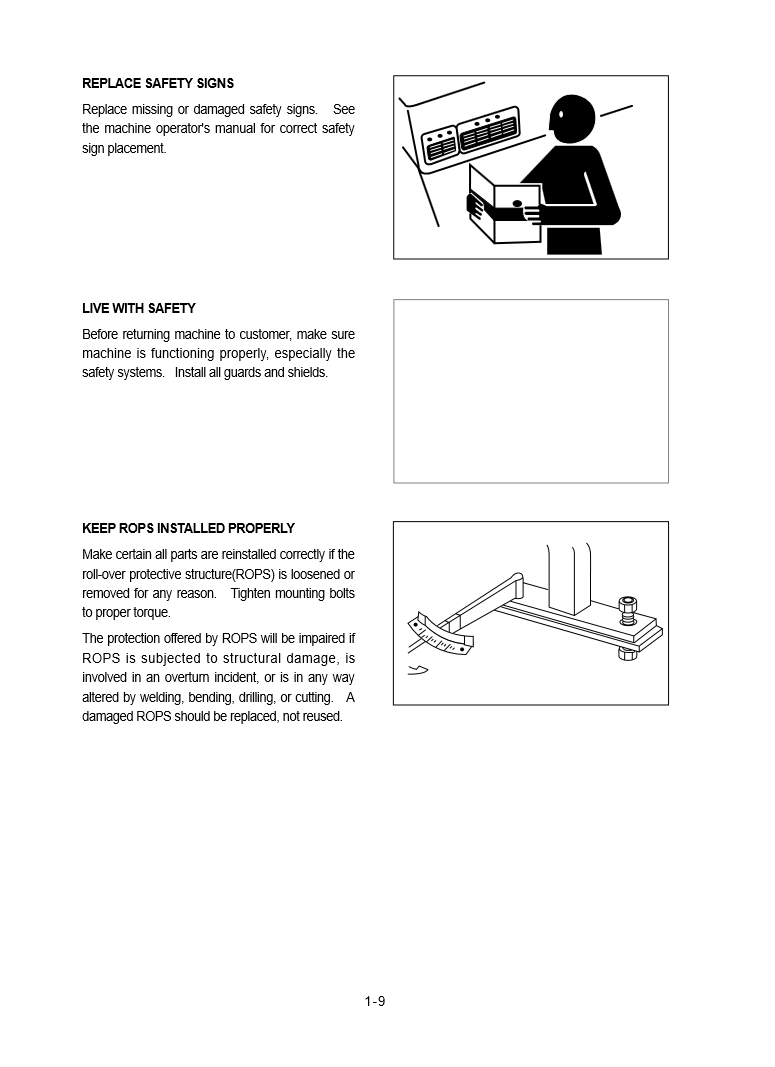 REPLACE SAFETY SIGNS

Replace missing or damaged safety signs. See the machine operator's manual for correct safety sign placement.

LIVE WITH SAFETY

Before returning machine to customer, make sure machine is functioning properly, especially the safety systems. Install all guards and shields.

KEEP ROPS INSTALLED PROPERLY

Make certain all parts are reinstalled correctly if the roll-over protective structure(ROPS) is loosened or removed for any reason. Tighten mounting bolts to proper torque.

The protection offered by ROPS will be impaired if ROPS is subjected to structural damage, is involved in an overturn incident, or is in any way altered by welding, bending, drilling, or cutting. A damaged ROPS should be replaced, not reused.

1-9