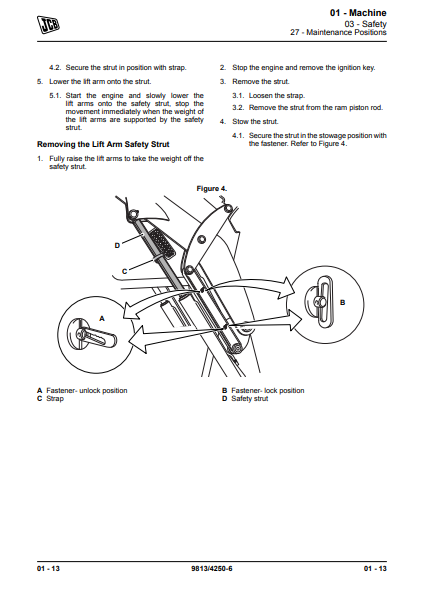 JCB

01 - Machine
03 - Safety
27 - Maintenance Positions

4.2. Secure the strut in position with strap.

5. Lower the lift arm onto the strut.

5.1. Start the engine and slowly lower the lift arms onto the safety strut, stop the movement immediately when the weight of the lift arms are supported by the safety strut.

Removing the Lift Arm Safety Strut

1. Fully raise the lift arms to take the weight off the safety strut.

2. Stop the engine and remove the ignition key.

3. Remove the strut.

3.1. Loosen the strap.

3.2. Remove the strut from the ram piston rod.

4. Stow the strut.

4.1. Secure the strut in the stowage position with the fastener. Refer to Figure 4.

Figure 4.

D
C
A
B

A Fastener- unlock position
C Strap
B Fastener- lock position
D Safety strut

01 - 13
9813/4250-6
01 - 13