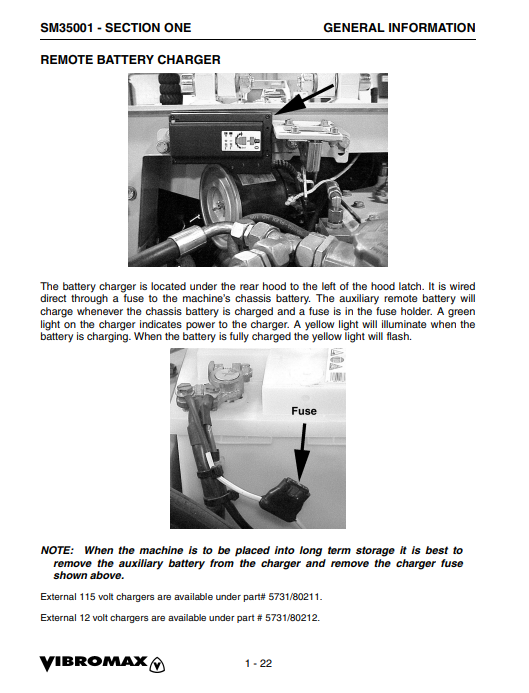 SM35001 - SECTION ONE GENERAL INFORMATION

REMOTE BATTERY CHARGER

The battery charger is located under the rear hood to the left of the hood latch. It is wired direct through a fuse to the machine's chassis battery. The auxiliary remote battery will charge whenever the chassis battery is charged and a fuse is in the fuse holder. A green light on the charger indicates power to the charger. A yellow light will illuminate when the battery is charging. When the battery is fully charged the yellow light will flash.

Fuse

NOTE: When the machine is to be placed into long term storage it is best to remove the auxiliary battery from the charger and remove the charger fuse shown above.

External 115 volt chargers are available under part# 5731/80211.

External 12 volt chargers are available under part # 5731/80212.

VIBROMAX

1 - 22