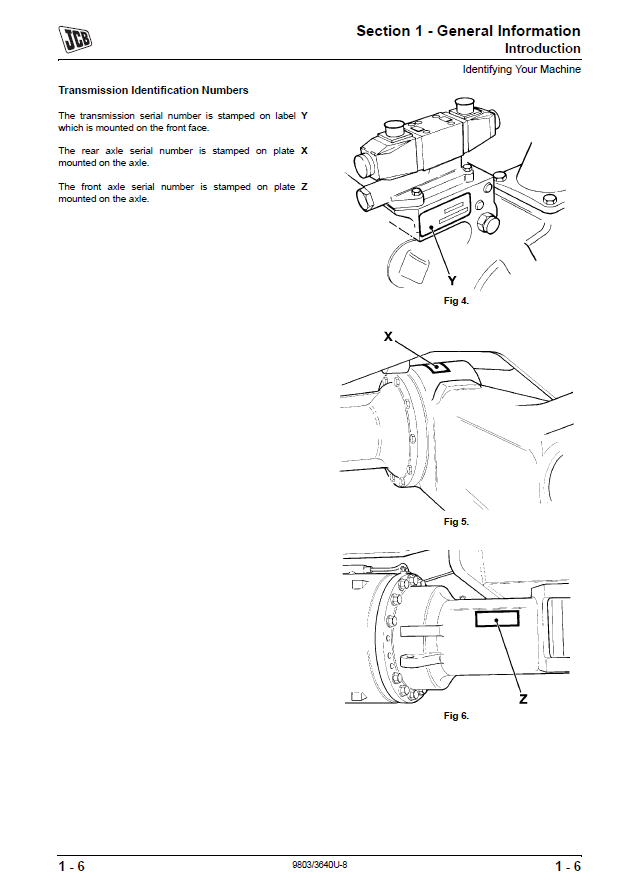 JCB

Section 1 - General Information
Introduction

Identifying Your Machine

Transmission Identification Numbers

The transmission serial number is stamped on label Y which is mounted on the front face.

The rear axle serial number is stamped on plate X mounted on the axle.

The front axle serial number is stamped on plate Z mounted on the axle.

Y

Fig 4.

X

Fig 5.

Z

Fig 6.

1 - 6

9803/3640U-8

1 - 6