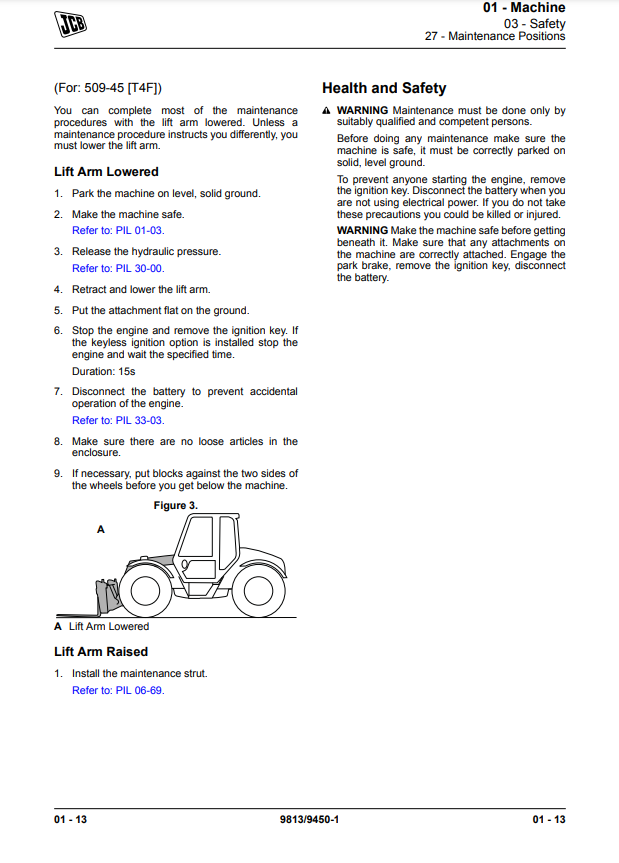 JCB

01 - Machine
03 - Safety
27 - Maintenance Positions

(For: 509-45 [T4F])

You can complete most of the maintenance procedures with the lift arm lowered. Unless a maintenance procedure instructs you differently, you must lower the lift arm.

Lift Arm Lowered

1. Park the machine on level, solid ground.

2. Make the machine safe.
Refer to: PIL 01-03.

3. Release the hydraulic pressure.
Refer to: PIL 30-00.

4. Retract and lower the lift arm.

5. Put the attachment flat on the ground.

6. Stop the engine and remove the ignition key. If the keyless ignition option is installed stop the engine and wait the specified time.
Duration: 15s

7. Disconnect the battery to prevent accidental operation of the engine.
Refer to: PIL 33-03.

8. Make sure there are no loose articles in the enclosure.

9. If necessary, put blocks against the two sides of the wheels before you get below the machine.

Figure 3.

A

A Lift Arm Lowered

Lift Arm Raised

1. Install the maintenance strut.
Refer to: PIL 06-69.

Health and Safety

WARNING Maintenance must be done only by suitably qualified and competent persons.

Before doing any maintenance make sure the machine is safe, it must be correctly parked on solid, level ground.

To prevent anyone starting the engine, remove the ignition key. Disconnect the battery when you are not using electrical power. If you do not take these precautions you could be killed or injured.

WARNING Make the machine safe before getting beneath it. Make sure that any attachments on the machine are correctly attached. Engage the park brake, remove the ignition key, disconnect the battery.

01 - 13 9813/9450-1 01 - 13