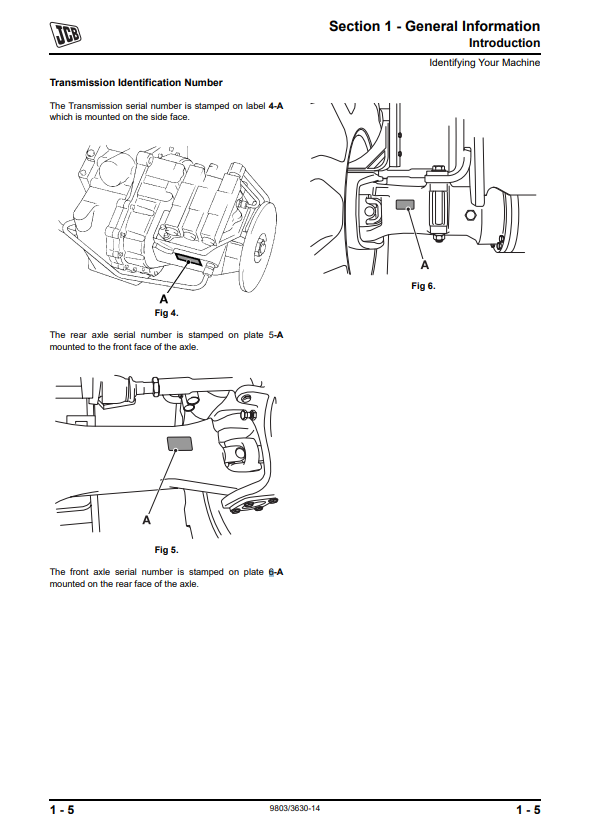 JCB

Section 1 - General Information
Introduction

Identifying Your Machine

Transmission Identification Number

The Transmission serial number is stamped on label 4-A which is mounted on the side face.

A

Fig 4.

The rear axle serial number is stamped on plate 5-A mounted to the front face of the axle.

A

Fig 5.

The front axle serial number is stamped on plate 6-A mounted on the rear face of the axle.

A

Fig 6.

1 - 5

9803/3630-14

1 - 5