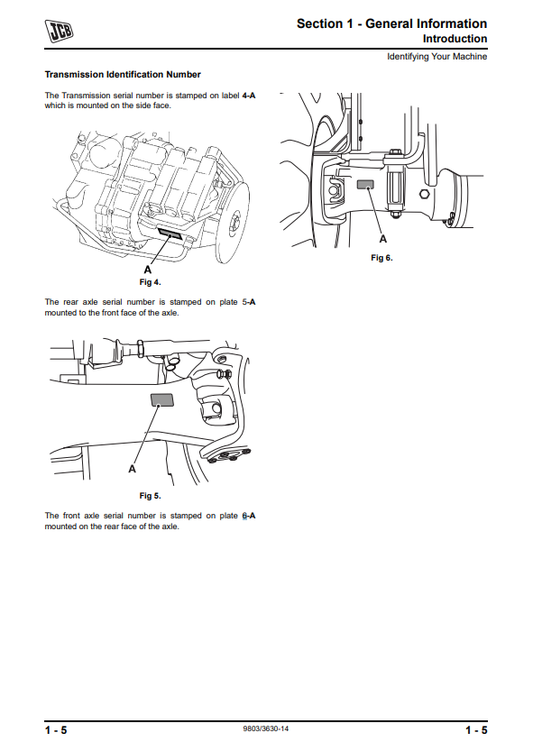 JCB

Section 1 - General Information
Introduction

Identifying Your Machine

Transmission Identification Number

The Transmission serial number is stamped on label 4-A which is mounted on the side face.

A

Fig 4.

The rear axle serial number is stamped on plate 5-A mounted to the front face of the axle.

A

Fig 5.

The front axle serial number is stamped on plate 6-A mounted on the rear face of the axle.

A

Fig 6.

1 - 5

9803/3630-14

1 - 5