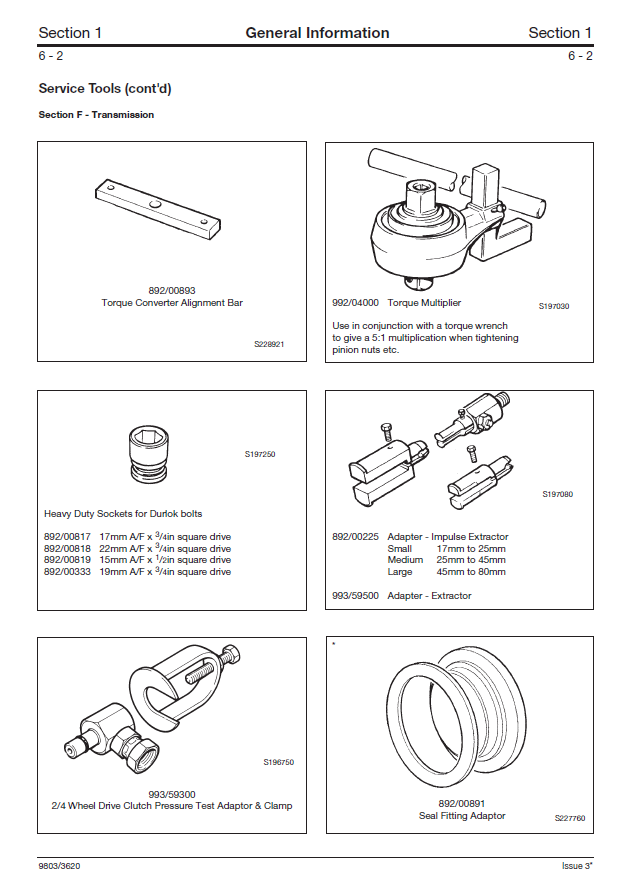 Section 1 General Information Section 1

6 - 2 6 - 2

Service Tools (cont'd)

Section F - Transmission

892/00893
Torque Converter Alignment Bar

S228921

992/04000 Torque Multiplier

S197030

Use in conjunction with a torque wrench to give a 5:1 multiplication when tightening pinion nuts etc.

S197250

Heavy Duty Sockets for Durlok bolts

892/00817 17mm A/F x $^3/_4$in square drive
892/00818 22mm A/F x $^3/_4$in square drive
892/00819 15mm A/F x $^1/_2$in square drive
892/00333 19mm A/F x $^3/_4$in square drive

S197080

892/00225 Adapter - Impulse Extractor
Small 17mm to 25mm
Medium 25mm to 45mm
Large 45mm to 80mm

993/59500 Adapter - Extractor

S196750

993/59300
2/4 Wheel Drive Clutch Pressure Test Adaptor & Clamp

*

892/00891
Seal Fitting Adaptor

S227760

9803/3620 Issue 3*