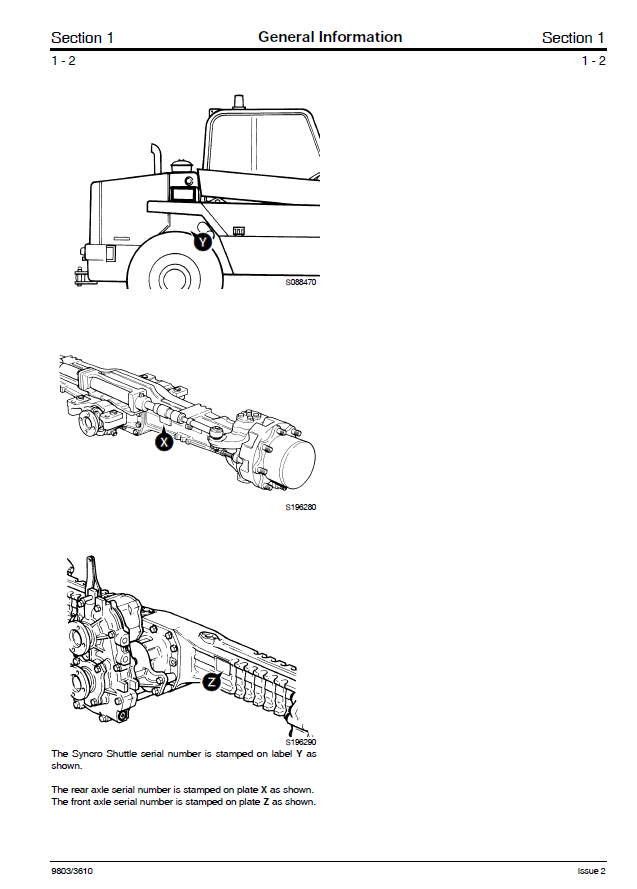 Section 1 General Information Section 1
1 - 2 1 - 2

Y

S088470

X

S196280

Z

S196290

The Syncro Shuttle serial number is stamped on label **Y** as shown.

The rear axle serial number is stamped on plate **X** as shown.
The front axle serial number is stamped on plate **Z** as shown.

9803/3610 Issue 2