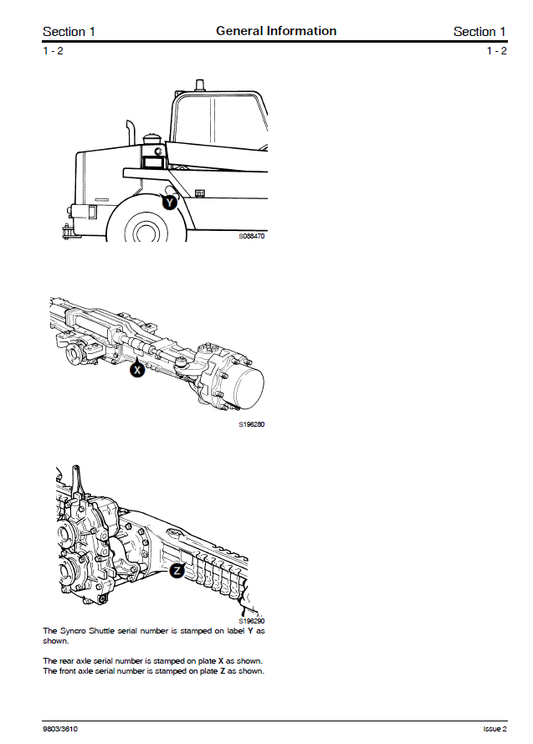 Section 1 General Information Section 1
1 - 2 1 - 2

Y

S088470

X

S196280

Z

S196290

The Syncro Shuttle serial number is stamped on label Y as shown.

The rear axle serial number is stamped on plate X as shown.
The front axle serial number is stamped on plate Z as shown.

9803/3610 Issue 2