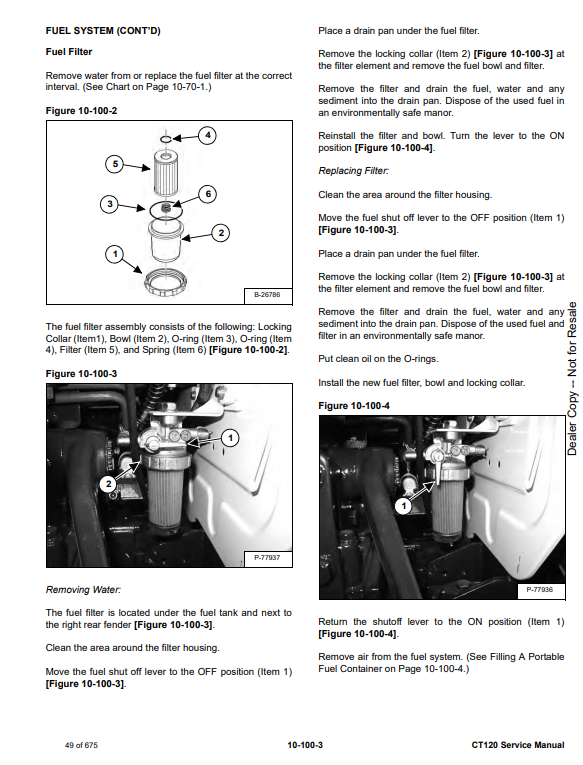 FUEL SYSTEM (CONT'D)

Fuel Filter

Remove water from or replace the fuel filter at the correct interval. (See Chart on Page 10-70-1.)

Figure 10-100-2

4

5

6

3

2

1

B-26786

The fuel filter assembly consists of the following: Locking Collar (Item1), Bowl (Item 2), O-ring (Item 3), O-ring (Item 4), Filter (Item 5), and Spring (Item 6) [Figure 10-100-2].

Figure 10-100-3

1

2

P-77937

Removing Water:

The fuel filter is located under the fuel tank and next to the right rear fender [Figure 10-100-3].

Clean the area around the filter housing.

Move the fuel shut off lever to the OFF position (Item 1) [Figure 10-100-3].

Place a drain pan under the fuel filter.

Remove the locking collar (Item 2) [Figure 10-100-3] at the filter element and remove the fuel bowl and filter.

Remove the filter and drain the fuel, water and any sediment into the drain pan. Dispose of the used fuel in an environmentally safe manor.

Reinstall the filter and bowl. Turn the lever to the ON position [Figure 10-100-4].

Replacing Filter:

Clean the area around the filter housing.

Move the fuel shut off lever to the OFF position (Item 1) [Figure 10-100-3].

Place a drain pan under the fuel filter.

Remove the locking collar (Item 2) [Figure 10-100-3] at the filter element and remove the fuel bowl and filter.

Remove the filter and drain the fuel, water and any sediment into the drain pan. Dispose of the used fuel and filter in an environmentally safe manor.

Put clean oil on the O-rings.

Install the new fuel filter, bowl and locking collar.

Figure 10-100-4

1

P-77936

Return the shutoff lever to the ON position (Item 1) [Figure 10-100-4].

Remove air from the fuel system. (See Filling A Portable Fuel Container on Page 10-100-4.)

Dealer Copy -- Not for Resale

49 of 675

10-100-3

CT120 Service Manual