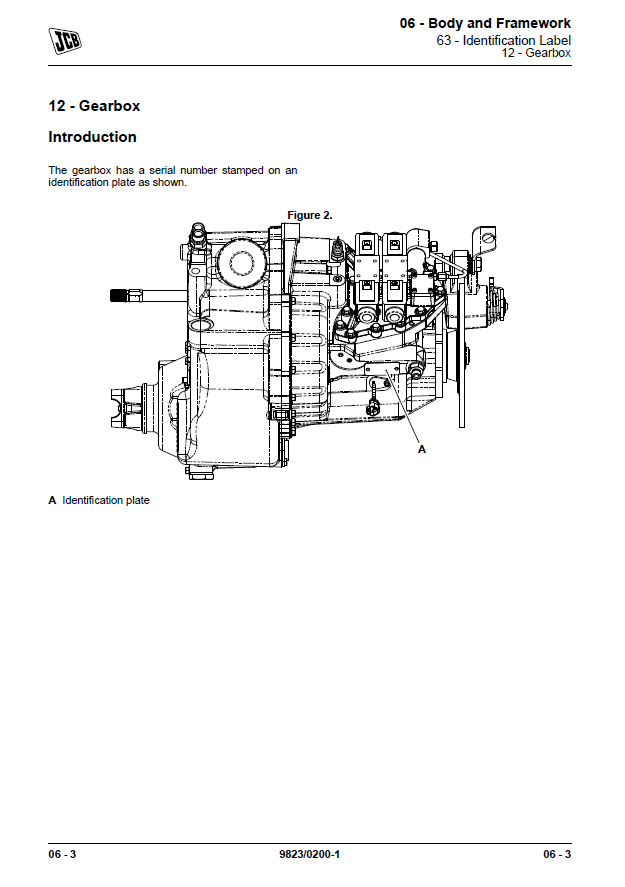 JCB

06 - Body and Framework
63 - Identification Label
12 - Gearbox

12 - Gearbox

Introduction

The gearbox has a serial number stamped on an identification plate as shown.

Figure 2.

A

A Identification plate

06 - 3 9823/0200-1 06 - 3