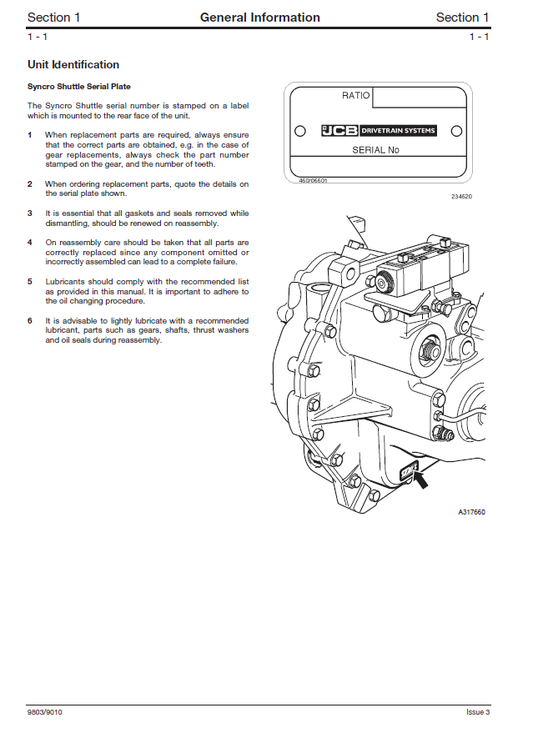 Section 1 General Information Section 1

1 - 1 1 - 1

Unit Identification

Syncro Shuttle Serial Plate

The Syncro Shuttle serial number is stamped on a label which is mounted to the rear face of the unit.

1 When replacement parts are required, always ensure that the correct parts are obtained, e.g. in the case of gear replacements, always check the part number stamped on the gear, and the number of teeth.

2 When ordering replacement parts, quote the details on the serial plate shown.

3 It is essential that all gaskets and seals removed while dismantling, should be renewed on reassembly.

4 On reassembly care should be taken that all parts are correctly replaced since any component omitted or incorrectly assembled can lead to a complete failure.

5 Lubricants should comply with the recommended list as provided in this manual. It is important to adhere to the oil changing procedure.

6 It is advisable to lightly lubricate with a recommended lubricant, parts such as gears, shafts, thrust washers and oil seals during reassembly.

RATIO

JCB DRIVETRAIN SYSTEMS

SERIAL No

460/06601

234620

A317660

9803/9010 Issue 3