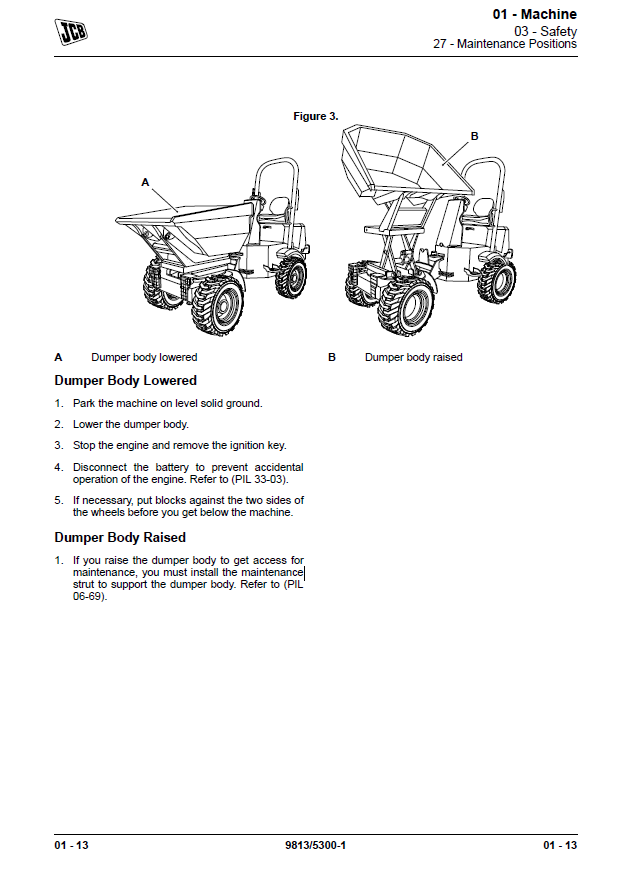 JCB

01 - Machine
03 - Safety
27 - Maintenance Positions

Figure 3.

A

B

A Dumper body lowered

B Dumper body raised

Dumper Body Lowered

1. Park the machine on level solid ground.

2. Lower the dumper body.

3. Stop the engine and remove the ignition key.

4. Disconnect the battery to prevent accidental operation of the engine. Refer to (PIL 33-03).

5. If necessary, put blocks against the two sides of the wheels before you get below the machine.

Dumper Body Raised

1. If you raise the dumper body to get access for maintenance, you must install the maintenance strut to support the dumper body. Refer to (PIL 06-69).

01 - 13

9813/5300-1

01 - 13