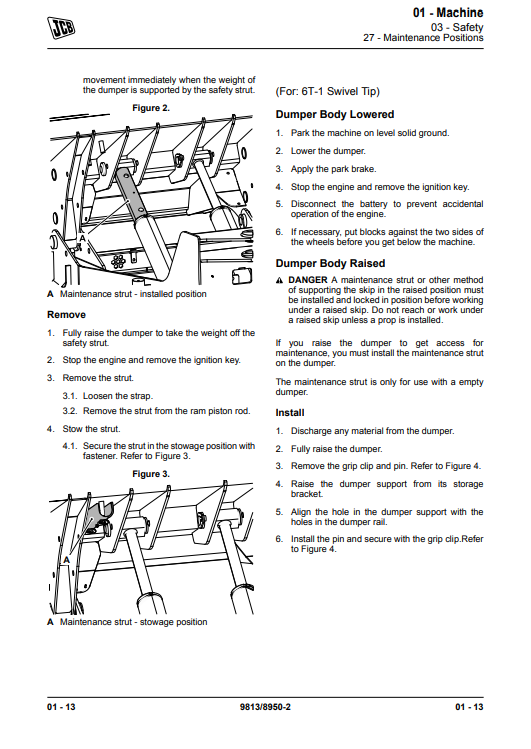 JCB

01 - Machine
03 - Safety
27 - Maintenance Positions

movement immediately when the weight of the dumper is supported by the safety strut.

Figure 2.

A

A Maintenance strut - installed position

Remove

1. Fully raise the dumper to take the weight off the safety strut.

2. Stop the engine and remove the ignition key.

3. Remove the strut.

3.1. Loosen the strap.

3.2. Remove the strut from the ram piston rod.

4. Stow the strut.

4.1. Secure the strut in the stowage position with fastener. Refer to Figure 3.

Figure 3.

A

A Maintenance strut - stowage position

(For: 6T-1 Swivel Tip)

Dumper Body Lowered

1. Park the machine on level solid ground.

2. Lower the dumper.

3. Apply the park brake.

4. Stop the engine and remove the ignition key.

5. Disconnect the battery to prevent accidental operation of the engine.

6. If necessary, put blocks against the two sides of the wheels before you get below the machine.

Dumper Body Raised

DANGER A maintenance strut or other method of supporting the skip in the raised position must be installed and locked in position before working under a raised skip. Do not reach or work under a raised skip unless a prop is installed.

If you raise the dumper to get access for maintenance, you must install the maintenance strut on the dumper.

The maintenance strut is only for use with a empty dumper.

Install

1. Discharge any material from the dumper.

2. Fully raise the dumper.

3. Remove the grip clip and pin. Refer to Figure 4.

4. Raise the dumper support from its storage bracket.

5. Align the hole in the dumper support with the holes in the dumper rail.

6. Install the pin and secure with the grip clip.Refer to Figure 4.

01 - 13    9813/8950-2    01 - 13