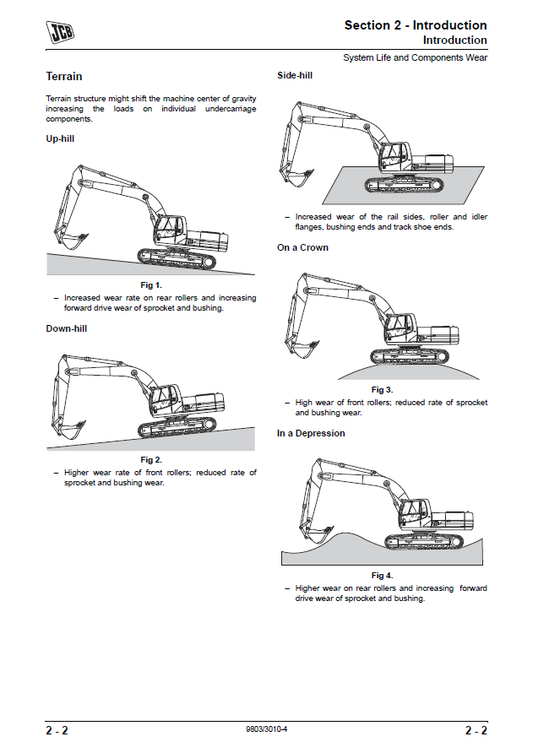 JCB

Section 2 - Introduction
Introduction

System Life and Components Wear

Terrain

Terrain structure might shift the machine center of gravity increasing the loads on individual undercarriage components.

Up-hill

Fig 1.

– Increased wear rate on rear rollers and increasing forward drive wear of sprocket and bushing.

Down-hill

Fig 2.

– Higher wear rate of front rollers; reduced rate of sprocket and bushing wear.

Side-hill

– Increased wear of the rail sides, roller and idler flanges, bushing ends and track shoe ends.

On a Crown

Fig 3.

– High wear of front rollers; reduced rate of sprocket and bushing wear.

In a Depression

Fig 4.

– Higher wear on rear rollers and increasing forward drive wear of sprocket and bushing.

2 - 2

9803/3010-4

2 - 2