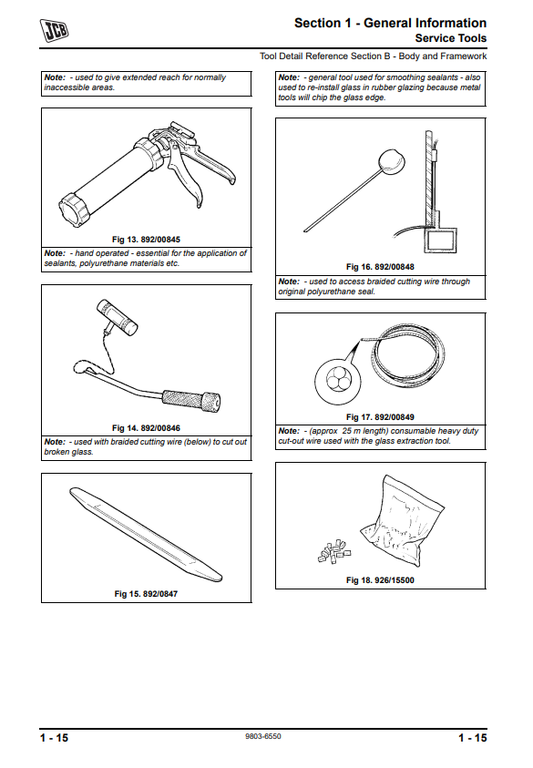 JCB

Section 1 - General Information
Service Tools

Tool Detail Reference Section B - Body and Framework

Note: - used to give extended reach for normally inaccessible areas.

Fig 13. 892/00845

Note: - hand operated - essential for the application of sealants, polyurethane materials etc.

Fig 14. 892/00846

Note: - used with braided cutting wire (below) to cut out broken glass.

Fig 15. 892/0847

Note: - general tool used for smoothing sealants - also used to re-install glass in rubber glazing because metal tools will chip the glass edge.

Fig 16. 892/00848

Note: - used to access braided cutting wire through original polyurethane seal.

Fig 17. 892/00849

Note: - (approx 25 m length) consumable heavy duty cut-out wire used with the glass extraction tool.

Fig 18. 926/15500

1 - 15

9803-6550

1 - 15