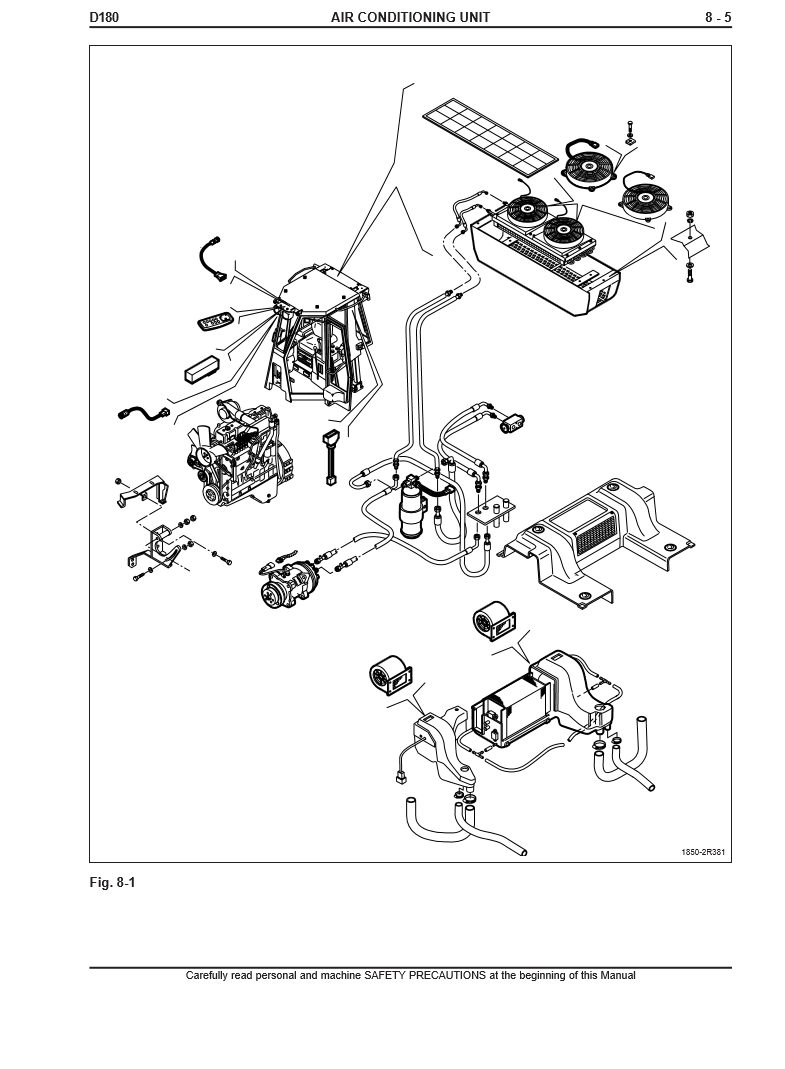 D180 AIR CONDITIONING UNIT 8 - 5

1850-2R381

Fig. 8-1

Carefully read personal and machine SAFETY PRECAUTIONS at the beginning of this Manual