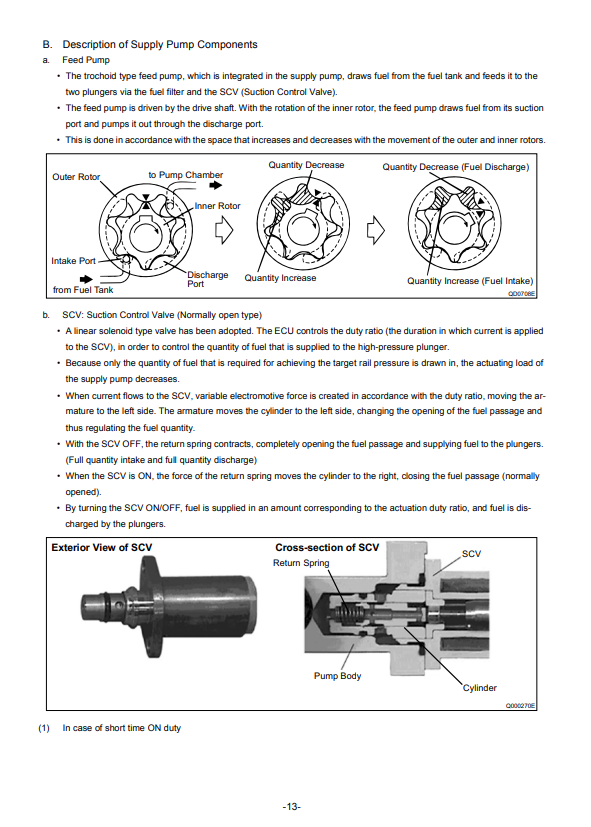 B. Description of Supply Pump Components

a. Feed Pump

• The trochoid type feed pump, which is integrated in the supply pump, draws fuel from the fuel tank and feeds it to the two plungers via the fuel filter and the SCV (Suction Control Valve).

• The feed pump is driven by the drive shaft. With the rotation of the inner rotor, the feed pump draws fuel from its suction port and pumps it out through the discharge port.

• This is done in accordance with the space that increases and decreases with the movement of the outer and inner rotors.

Outer Rotor
to Pump Chamber
Inner Rotor
Intake Port
from Fuel Tank
Discharge Port
Quantity Decrease
Quantity Increase
Quantity Decrease (Fuel Discharge)
Quantity Increase (Fuel Intake)
QD0708E

b. SCV: Suction Control Valve (Normally open type)

• A linear solenoid type valve has been adopted. The ECU controls the duty ratio (the duration in which current is applied to the SCV), in order to control the quantity of fuel that is supplied to the high-pressure plunger.

• Because only the quantity of fuel that is required for achieving the target rail pressure is drawn in, the actuating load of the supply pump decreases.

• When current flows to the SCV, variable electromotive force is created in accordance with the duty ratio, moving the armature to the left side. The armature moves the cylinder to the left side, changing the opening of the fuel passage and thus regulating the fuel quantity.

• With the SCV OFF, the return spring contracts, completely opening the fuel passage and supplying fuel to the plungers. (Full quantity intake and full quantity discharge)

• When the SCV is ON, the force of the return spring moves the cylinder to the right, closing the fuel passage (normally opened).

• By turning the SCV ON/OFF, fuel is supplied in an amount corresponding to the actuation duty ratio, and fuel is discharged by the plungers.

Exterior View of SCV
Cross-section of SCV
Return Spring
SCV
Pump Body
Cylinder
Q000270E

(1) In case of short time ON duty

-13-