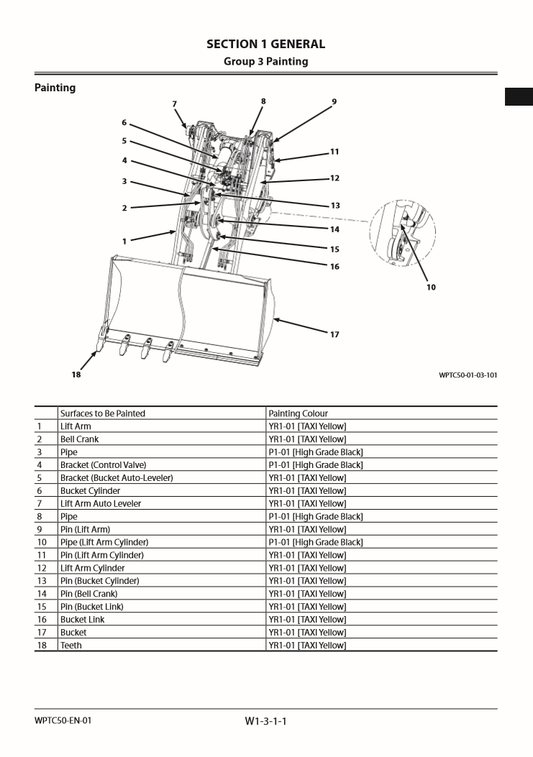 SECTION 1 GENERAL
Group 3 Painting

Painting

7
8
9
6
5
4
3
2
1
11
12
13
14
15
16
10
17
18

WPTC50-01-03-101

| | Surfaces to Be Painted | Painting Colour |
|---|---|---|
| 1 | Lift Arm | YR1-01 [TAXI Yellow] |
| 2 | Bell Crank | YR1-01 [TAXI Yellow] |
| 3 | Pipe | P1-01 [High Grade Black] |
| 4 | Bracket (Control Valve) | P1-01 [High Grade Black] |
| 5 | Bracket (Bucket Auto-Leveler) | YR1-01 [TAXI Yellow] |
| 6 | Bucket Cylinder | YR1-01 [TAXI Yellow] |
| 7 | Lift Arm Auto Leveler | YR1-01 [TAXI Yellow] |
| 8 | Pipe | P1-01 [High Grade Black] |
| 9 | Pin (Lift Arm) | YR1-01 [TAXI Yellow] |
| 10 | Pipe (Lift Arm Cylinder) | P1-01 [High Grade Black] |
| 11 | Pin (Lift Arm Cylinder) | YR1-01 [TAXI Yellow] |
| 12 | Lift Arm Cylinder | YR1-01 [TAXI Yellow] |
| 13 | Pin (Bucket Cylinder) | YR1-01 [TAXI Yellow] |
| 14 | Pin (Bell Crank) | YR1-01 [TAXI Yellow] |
| 15 | Pin (Bucket Link) | YR1-01 [TAXI Yellow] |
| 16 | Bucket Link | YR1-01 [TAXI Yellow] |
| 17 | Bucket | YR1-01 [TAXI Yellow] |
| 18 | Teeth | YR1-01 [TAXI Yellow] |

WPTC50-EN-01
W1-3-1-1