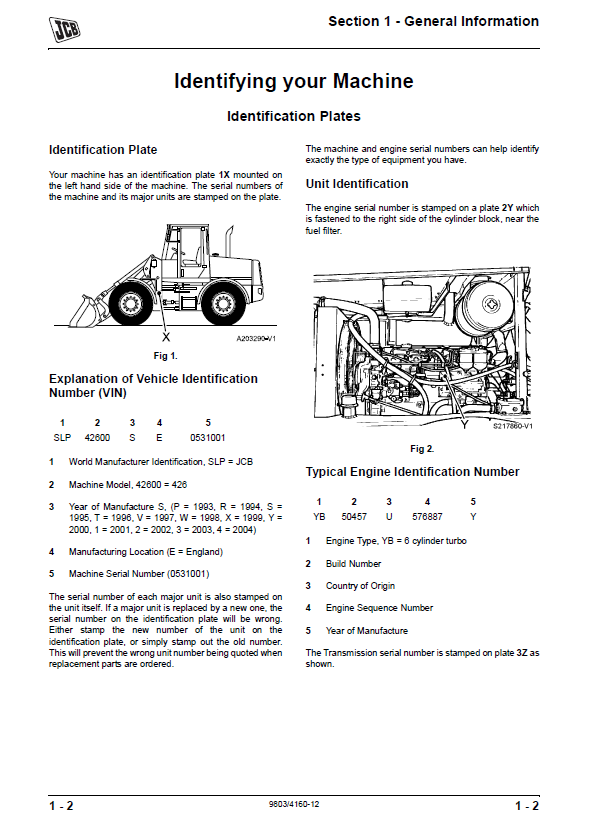 JCB

Section 1 - General Information

Identifying your Machine

Identification Plates

Identification Plate

Your machine has an identification plate 1X mounted on the left hand side of the machine. The serial numbers of the machine and its major units are stamped on the plate.

X

A203290-V1

Fig 1.

Explanation of Vehicle Identification Number (VIN)

| 1 | 2 | 3 | 4 | 5 |
|---|---|---|---|---|
| SLP | 42600 | S | E | 0531001 |

1 World Manufacturer Identification, SLP = JCB

2 Machine Model, 42600 = 426

3 Year of Manufacture S, (P = 1993, R = 1994, S = 1995, T = 1996, V = 1997, W = 1998, X = 1999, Y = 2000, 1 = 2001, 2 = 2002, 3 = 2003, 4 = 2004)

4 Manufacturing Location (E = England)

5 Machine Serial Number (0531001)

The serial number of each major unit is also stamped on the unit itself. If a major unit is replaced by a new one, the serial number on the identification plate will be wrong. Either stamp the new number of the unit on the identification plate, or simply stamp out the old number. This will prevent the wrong unit number being quoted when replacement parts are ordered.

The machine and engine serial numbers can help identify exactly the type of equipment you have.

Unit Identification

The engine serial number is stamped on a plate 2Y which is fastened to the right side of the cylinder block, near the fuel filter.

Y

S217860-V1

Fig 2.

Typical Engine Identification Number

| 1 | 2 | 3 | 4 | 5 |
|---|---|---|---|---|
| YB | 50457 | U | 576887 | Y |

1 Engine Type, YB = 6 cylinder turbo

2 Build Number

3 Country of Origin

4 Engine Sequence Number

5 Year of Manufacture

The Transmission serial number is stamped on plate 3Z as shown.

1 - 2

9803/4160-12

1 - 2