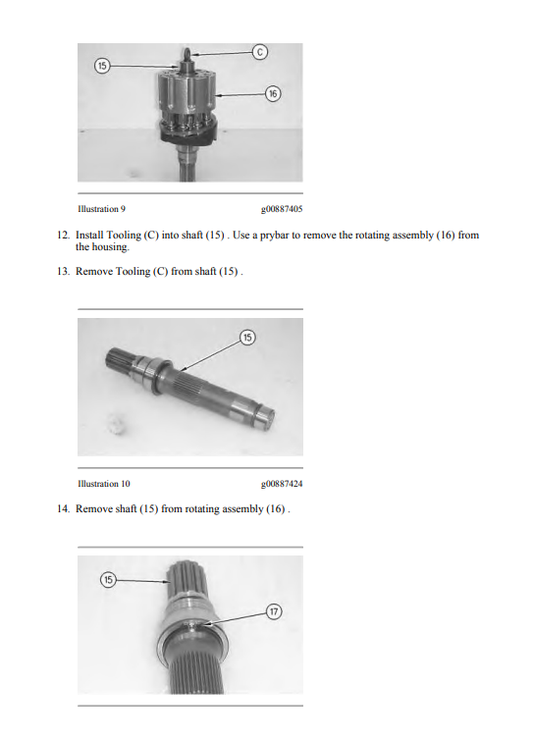 C

15

16

Illustration 9 g00887405

12. Install Tooling (C) into shaft (15) . Use a prybar to remove the rotating assembly (16) from the housing.

13. Remove Tooling (C) from shaft (15) .

15

Illustration 10 g00887424

14. Remove shaft (15) from rotating assembly (16) .

15

17