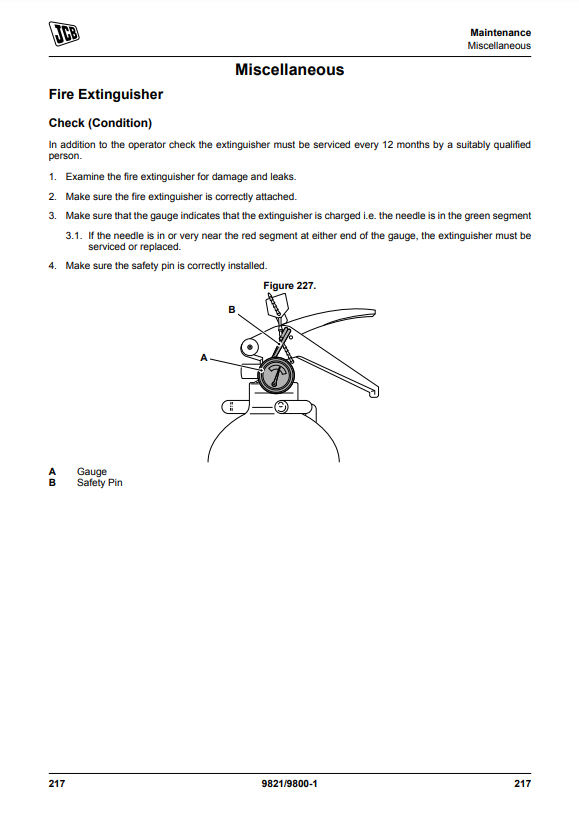 JCB

Maintenance
Miscellaneous

Miscellaneous

Fire Extinguisher

Check (Condition)

In addition to the operator check the extinguisher must be serviced every 12 months by a suitably qualified person.

1. Examine the fire extinguisher for damage and leaks.

2. Make sure the fire extinguisher is correctly attached.

3. Make sure that the gauge indicates that the extinguisher is charged i.e. the needle is in the green segment

3.1. If the needle is in or very near the red segment at either end of the gauge, the extinguisher must be serviced or replaced.

4. Make sure the safety pin is correctly installed.

Figure 227.

B

A

A Gauge
B Safety Pin

217 9821/9800-1 217