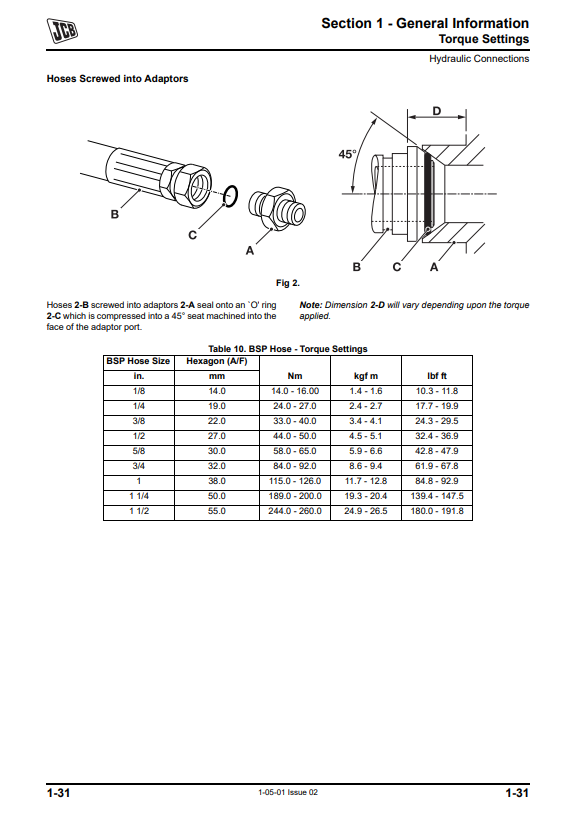 JCB

Section 1 - General Information
Torque Settings

Hydraulic Connections

Hoses Screwed into Adaptors

B
C
A
D
45°
B C A

Fig 2.

Hoses 2-B screwed into adaptors 2-A seal onto an `O' ring 2-C which is compressed into a 45° seat machined into the face of the adaptor port.

Note: Dimension 2-D will vary depending upon the torque applied.

Table 10. BSP Hose - Torque Settings

| BSP Hose Size | Hexagon (A/F) | | | |
|---|---|---|---|---|
| in. | mm | Nm | kgf m | lbf ft |
| 1/8 | 14.0 | 14.0 - 16.00 | 1.4 - 1.6 | 10.3 - 11.8 |
| 1/4 | 19.0 | 24.0 - 27.0 | 2.4 - 2.7 | 17.7 - 19.9 |
| 3/8 | 22.0 | 33.0 - 40.0 | 3.4 - 4.1 | 24.3 - 29.5 |
| 1/2 | 27.0 | 44.0 - 50.0 | 4.5 - 5.1 | 32.4 - 36.9 |
| 5/8 | 30.0 | 58.0 - 65.0 | 5.9 - 6.6 | 42.8 - 47.9 |
| 3/4 | 32.0 | 84.0 - 92.0 | 8.6 - 9.4 | 61.9 - 67.8 |
| 1 | 38.0 | 115.0 - 126.0 | 11.7 - 12.8 | 84.8 - 92.9 |
| 1 1/4 | 50.0 | 189.0 - 200.0 | 19.3 - 20.4 | 139.4 - 147.5 |
| 1 1/2 | 55.0 | 244.0 - 260.0 | 24.9 - 26.5 | 180.0 - 191.8 |

1-31
1-05-01 Issue 02
1-31